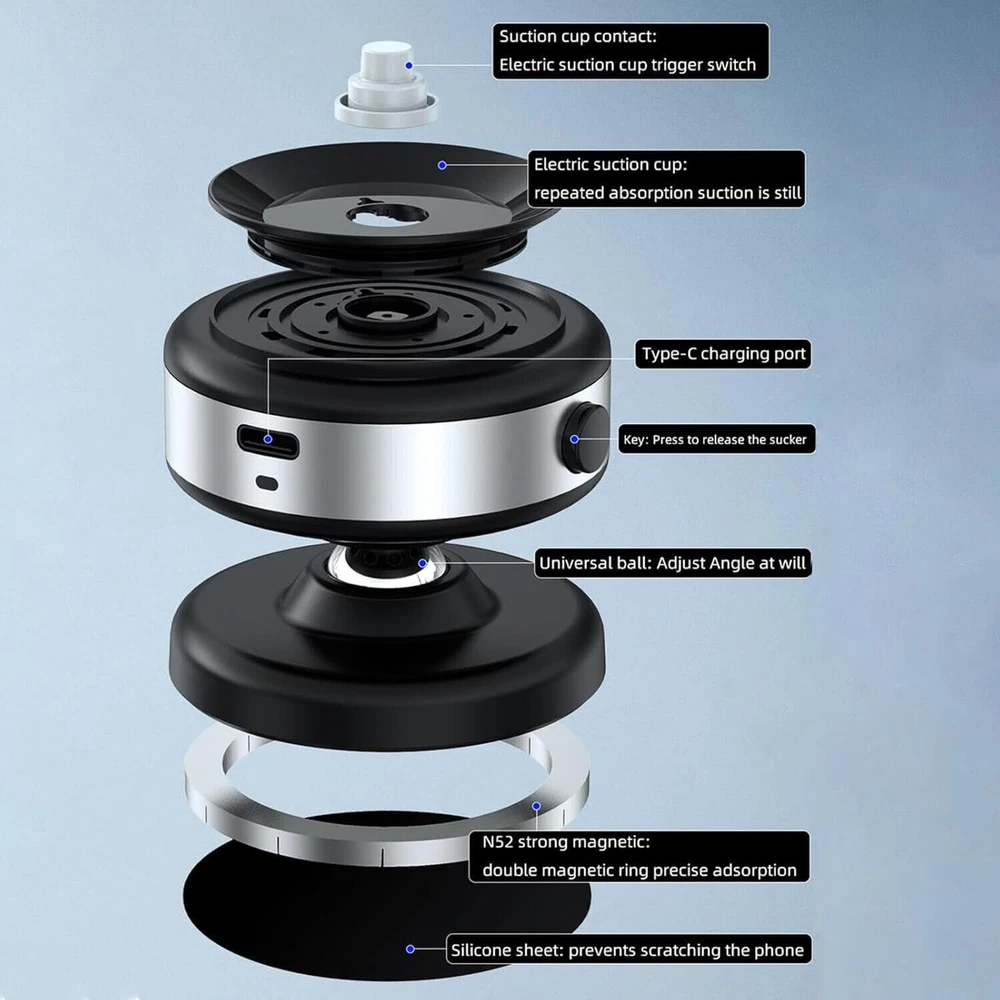 Suction cup contact:
Electric suction cup trigger switch

Electric suction cup:
repeated absorption suction is still

Type-C charging port

Key: Press to release the sucker

Universal ball: Adjust Angle at will

N52 strong magnetic:
double magnetic ring precise adsorption

Silicone sheet: prevents scratching the phone