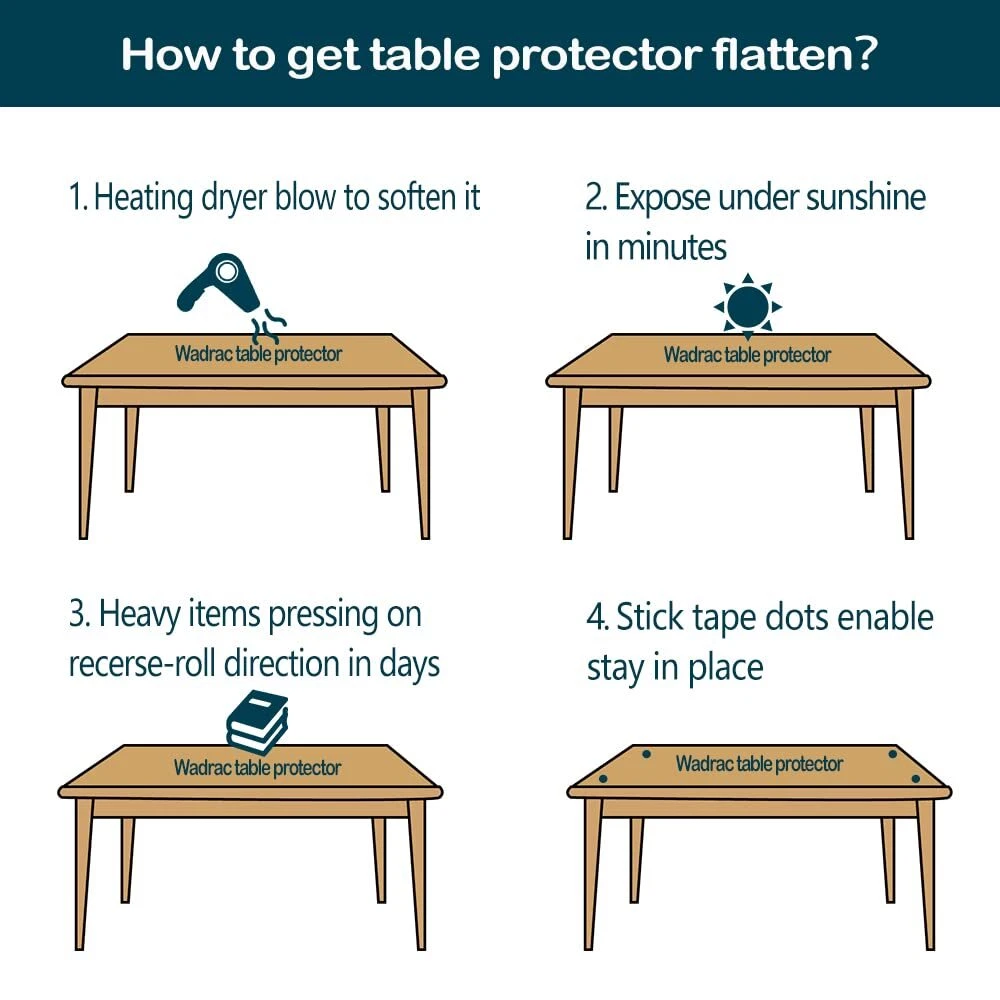 How to get table protector flatten?

1. Heating dryer blow to soften it

Wadrac table protector

2. Expose under sunshine in minutes

Wadrac table protector

3. Heavy items pressing on recerse-roll direction in days

Wadrac table protector

4. Stick tape dots enable stay in place

Wadrac table protector