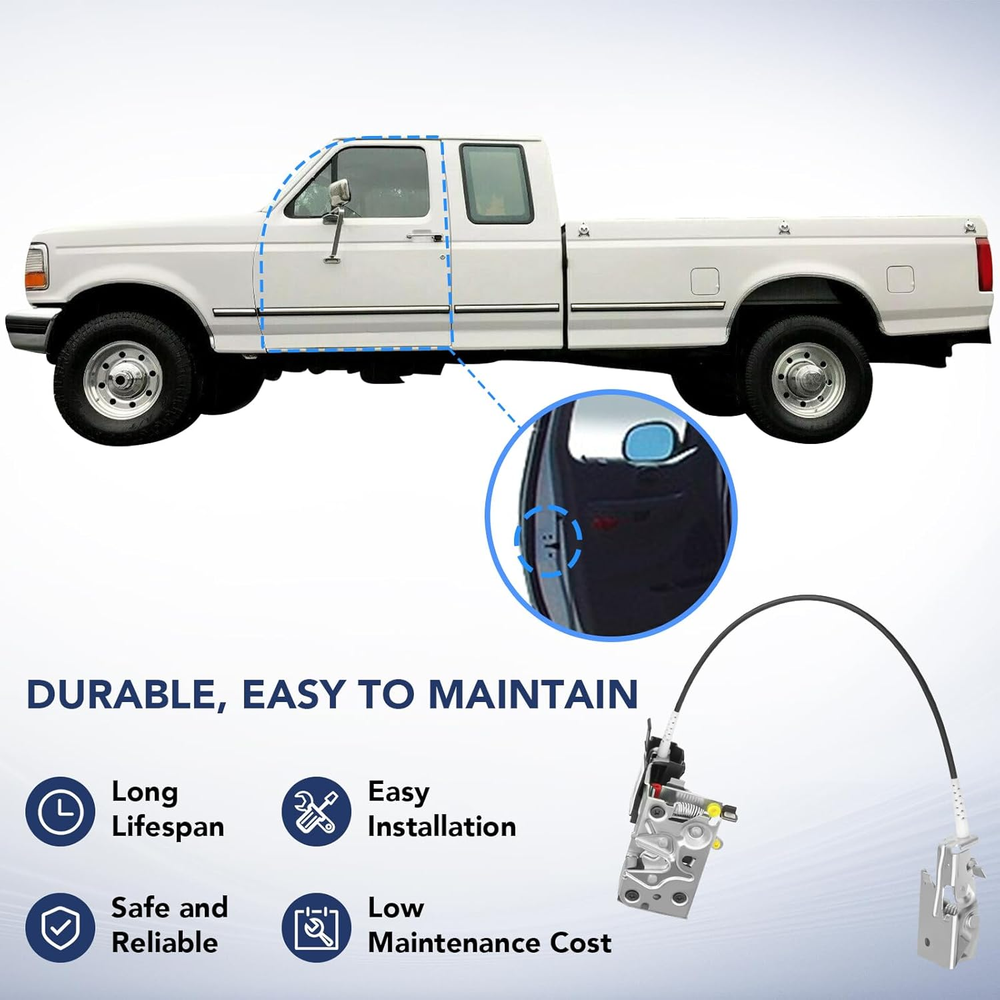 DURABLE, EASY TO MAINTAIN

Long Lifespan

Easy Installation

Safe and Reliable

Low Maintenance Cost