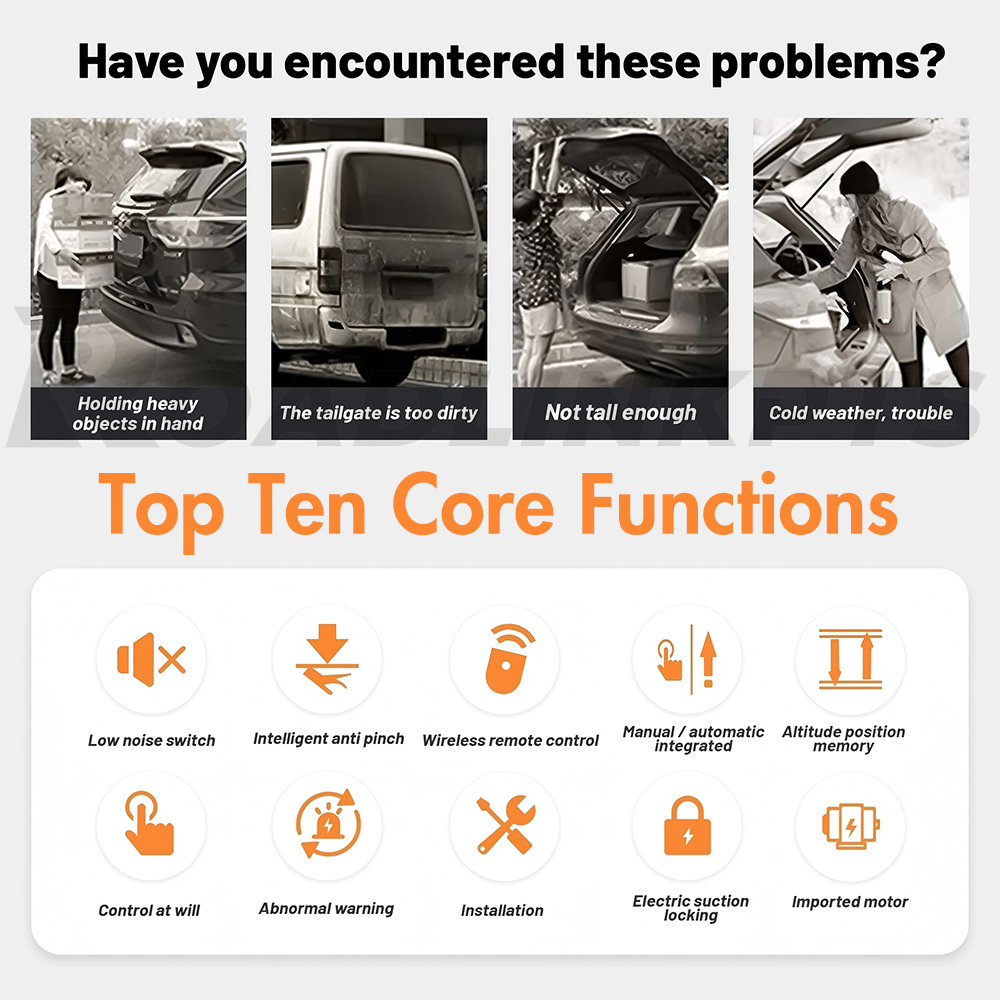 Have you encountered these problems?

Holding heavy objects in hand

The tailgate is too dirty

Not tall enough

Cold weather, trouble

ROADLINKPTS

Top Ten Core Functions

Low noise switch

Intelligent anti pinch

Wireless remote control

Manual / automatic integrated

Altitude position memory

Control at will

Abnormal warning

Installation

Electric suction locking

Imported motor