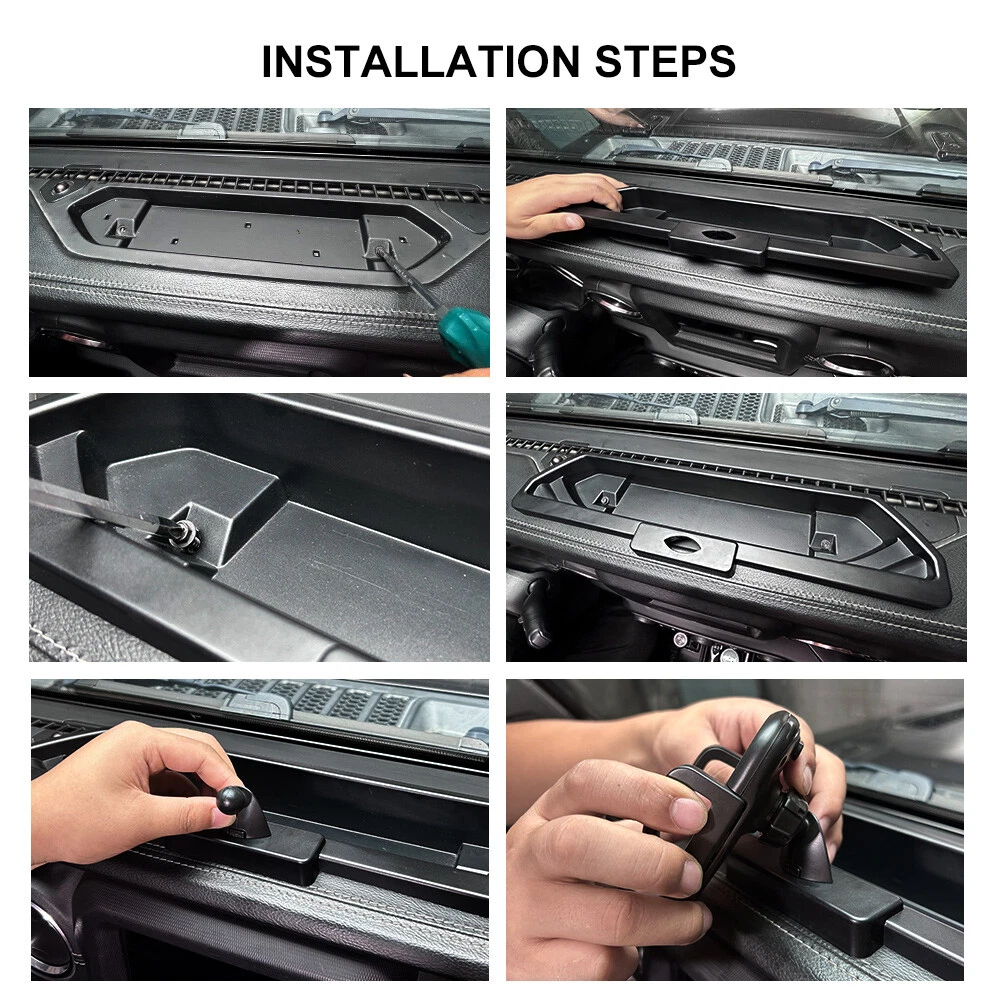 INSTALLATION STEPS