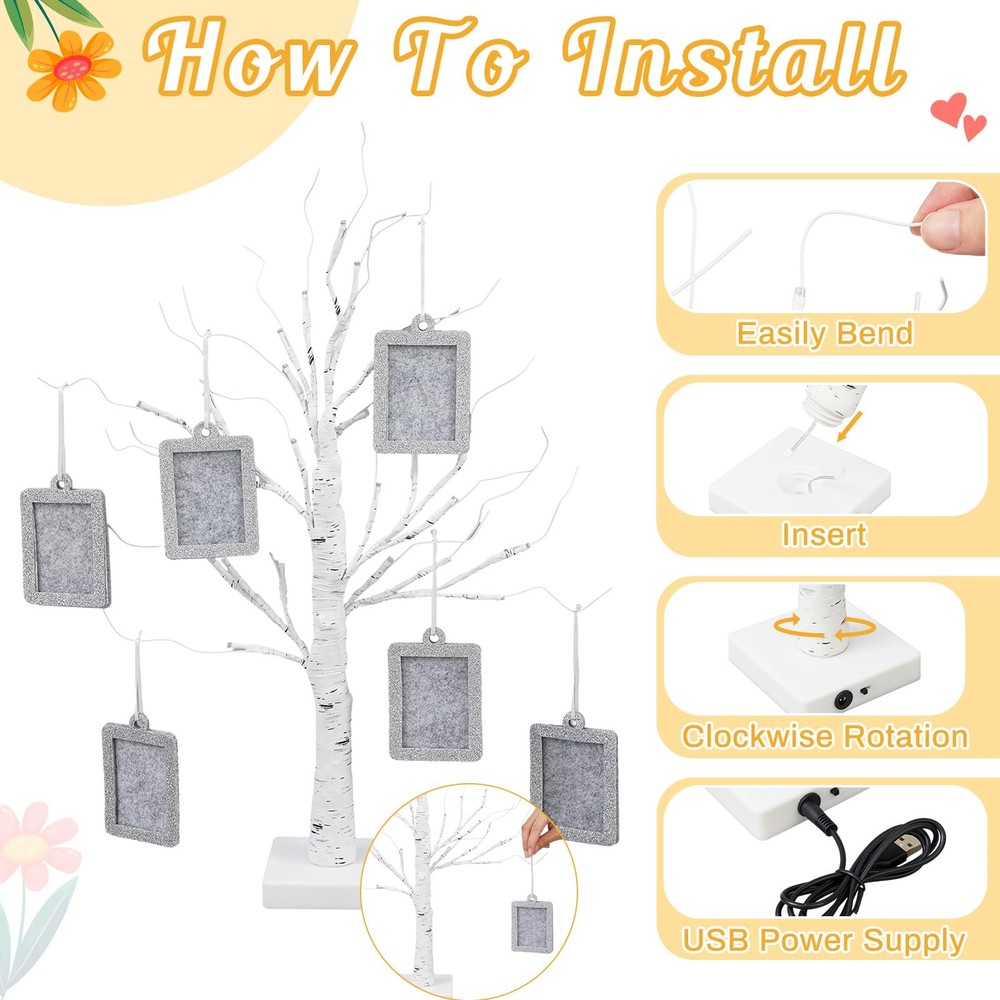 How To Install

Easily Bend

Insert

Clockwise Rotation

USB Power Supply