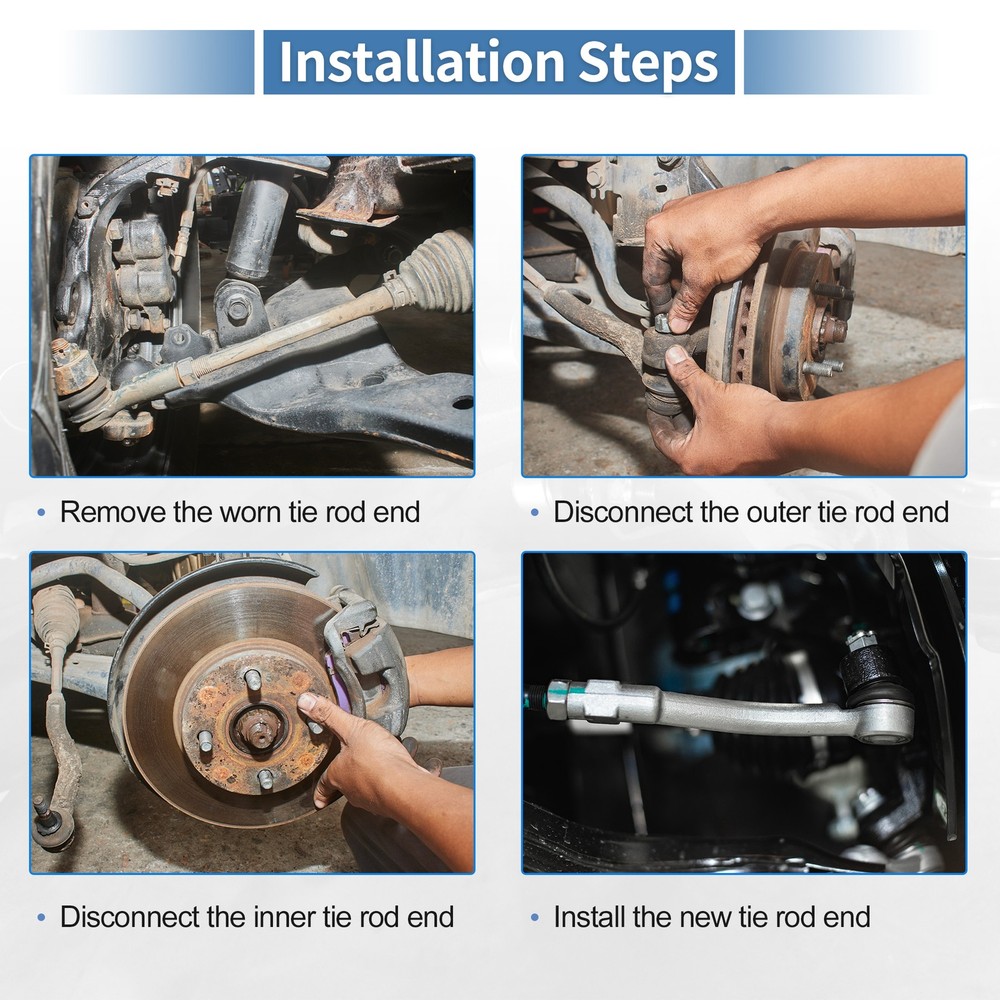 Installation Steps

• Remove the worn tie rod end

• Disconnect the outer tie rod end

• Disconnect the inner tie rod end

• Install the new tie rod end