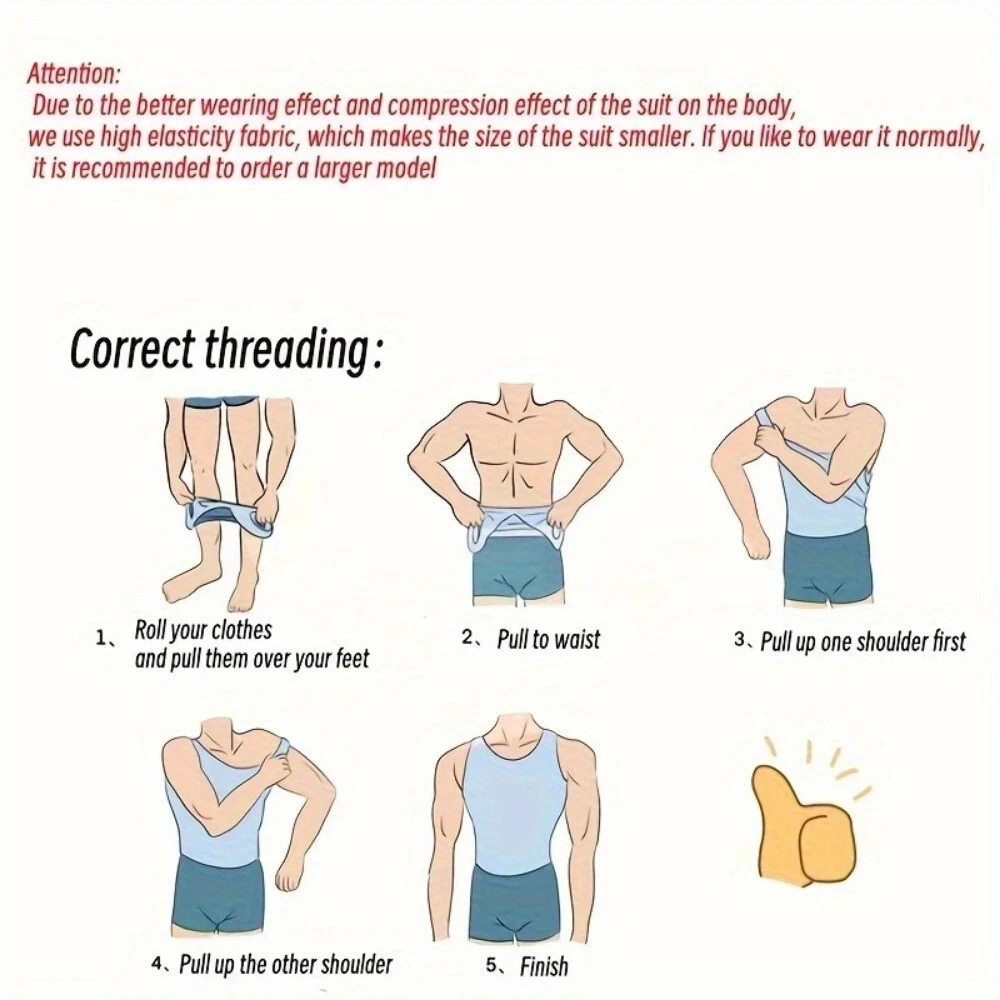 Attention:
Due to the better wearing effect and compression effect of the suit on the body, we use high elasticity fabric, which makes the size of the suit smaller. If you like to wear it normally, it is recommended to order a larger model

Correct threading:

1、 Roll your clothes and pull them over your feet

2、 Pull to waist

3、Pull up one shoulder first

4、Pull up the other shoulder

5、 Finish