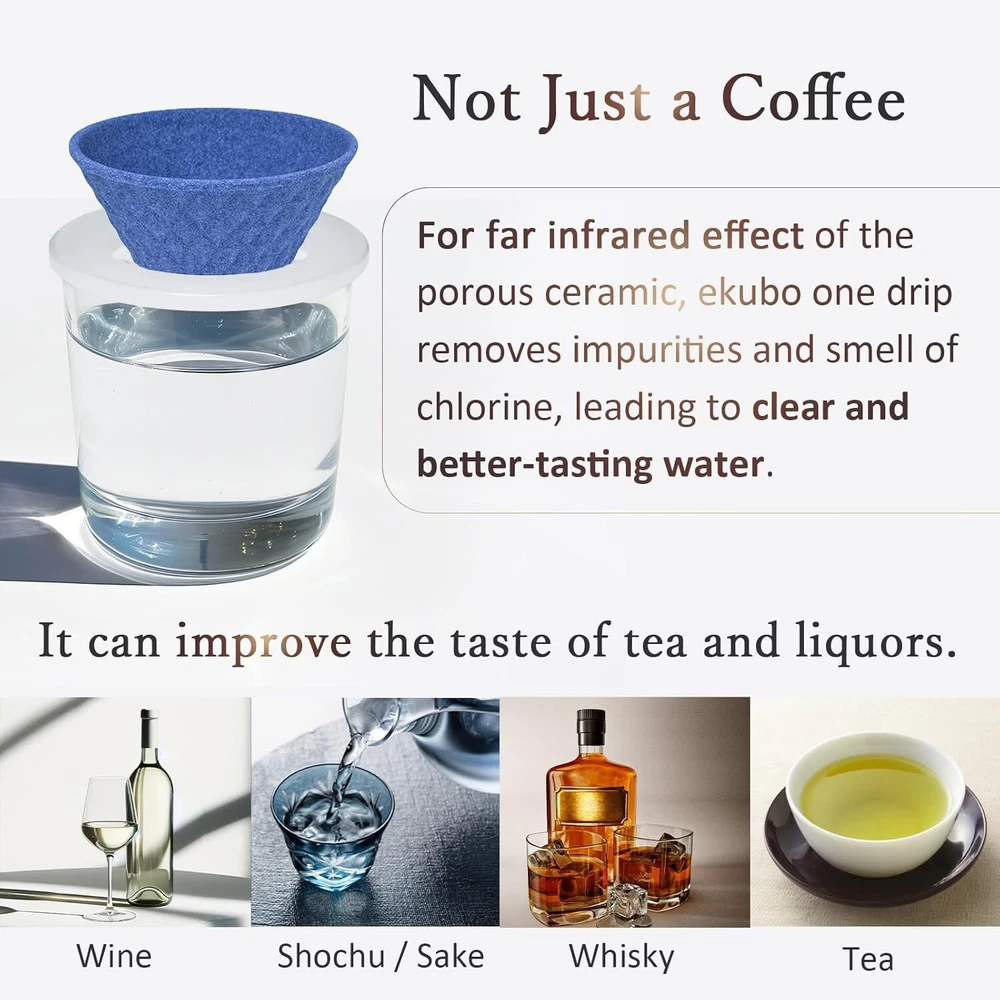 Not Just a Coffee

For far infrared effect of the porous ceramic, ekubo one drip removes impurities and smell of chlorine, leading to clear and better-tasting water.

It can improve the taste of tea and liquors.

Wine

Shochu / Sake

Whisky

Tea