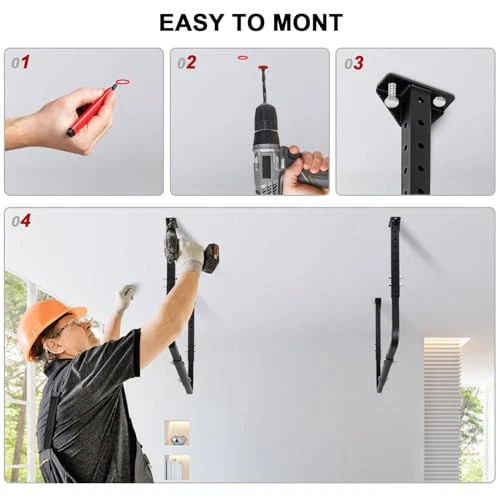 EASY TO MONT

01

02

03

04