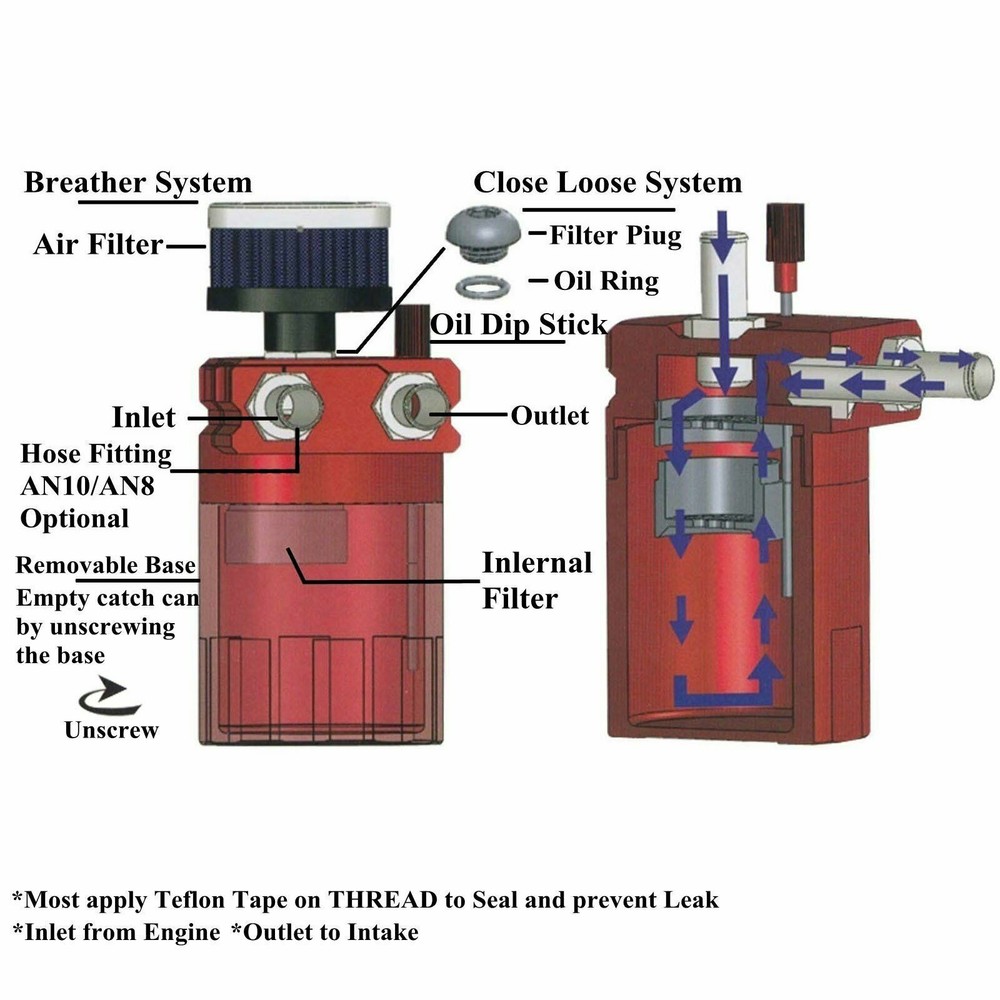 Breather System

Air Filter

Close Loose System

Filter Piug

Oil Ring

Oil Dip Stick

Inlet

Outlet

Hose Fitting AN10/AN8 Optional

Removable Base
Empty catch can by unscrewing the base

Unscrew

Inlernal Filter

*Most apply Teflon Tape on THREAD to Seal and prevent Leak
*Inlet from Engine *Outlet to Intake