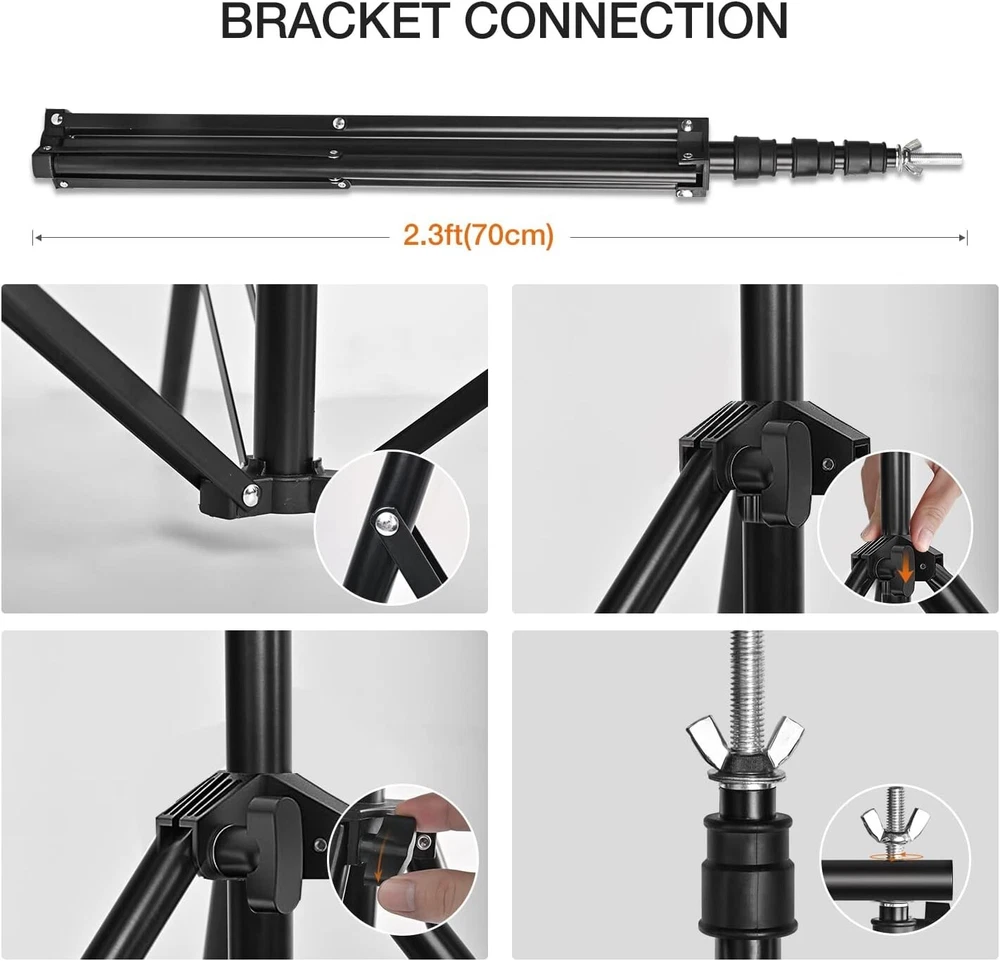 BRACKET CONNECTION

2.3ft(70cm)