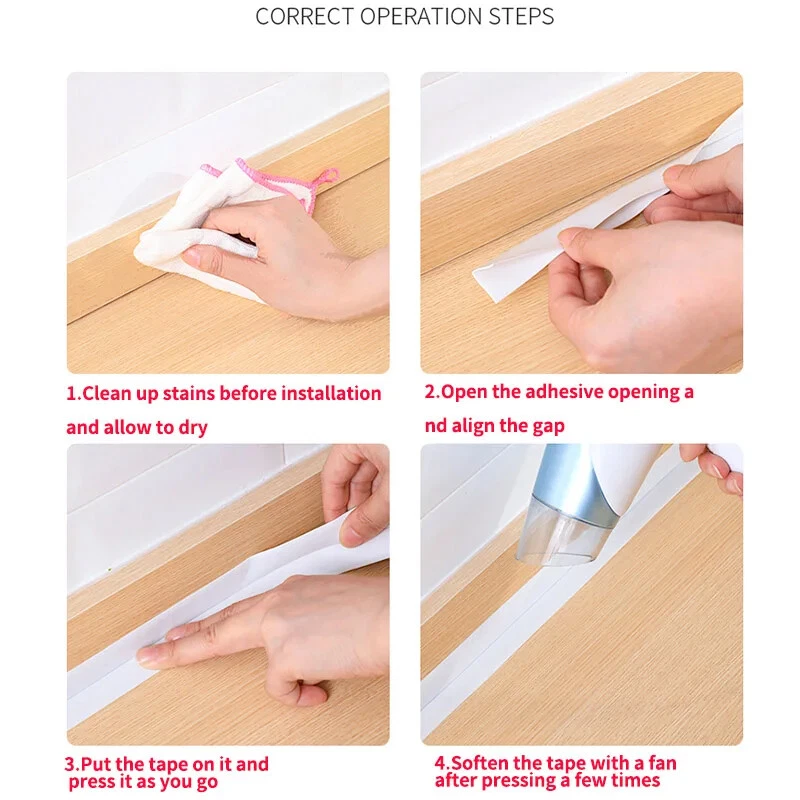 CORRECT OPERATION STEPS

1.Clean up stains before installation and allow to dry

2.Open the adhesive opening a nd align the gap

3.Put the tape on it and press it as you go

4.Soften the tape with a fan after pressing a few times