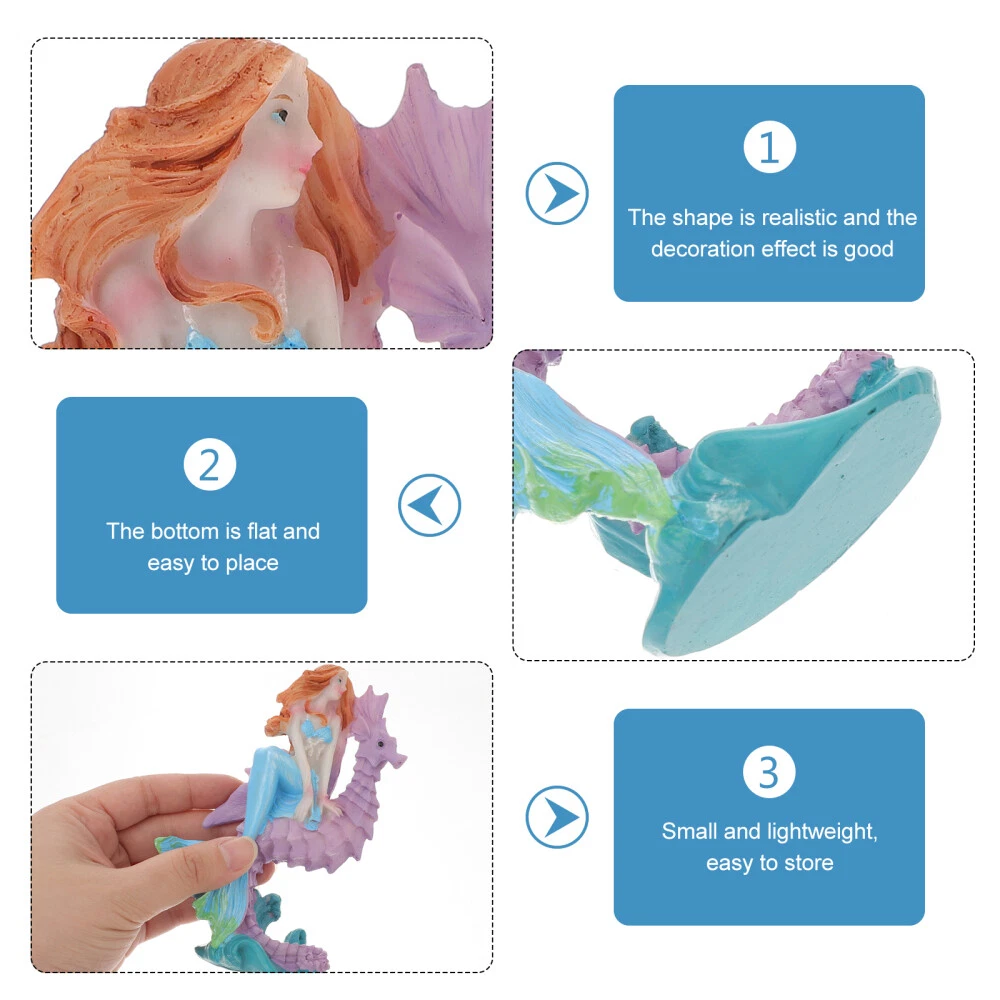 1

The shape is realistic and the decoration effect is good

2

The bottom is flat and easy to place

3

Small and lightweight, easy to store