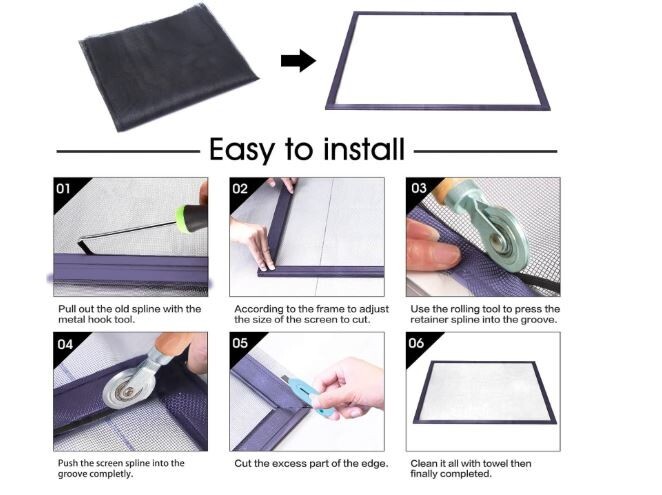 Easy to install

01
Pull out the old spline with the metal hook tool.

02
According to the frame to adjust the size of the screen to cut.

03
Use the rolling tool to press the retainer spline into the groove.

04
Push the screen spline into the groove completly.

05
Cut the excess part of the edge.

06
Clean it all with towel then finally completed.