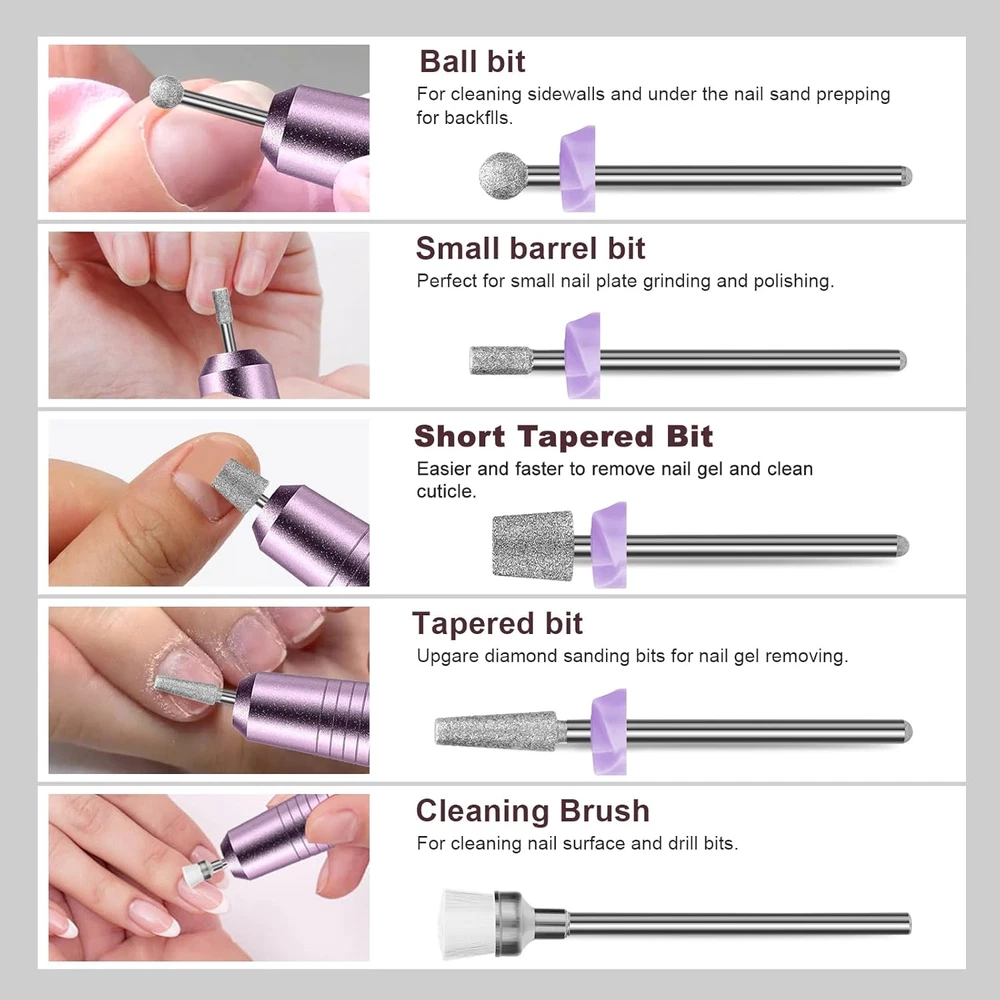 Ball bit
For cleaning sidewalls and under the nail sand prepping for backflls.

Small barrel bit
Perfect for small nail plate grinding and polishing.

Short Tapered Bit
Easier and faster to remove nail gel and clean cuticle.

Tapered bit
Upgare diamond sanding bits for nail gel removing.

Cleaning Brush
For cleaning nail surface and drill bits.