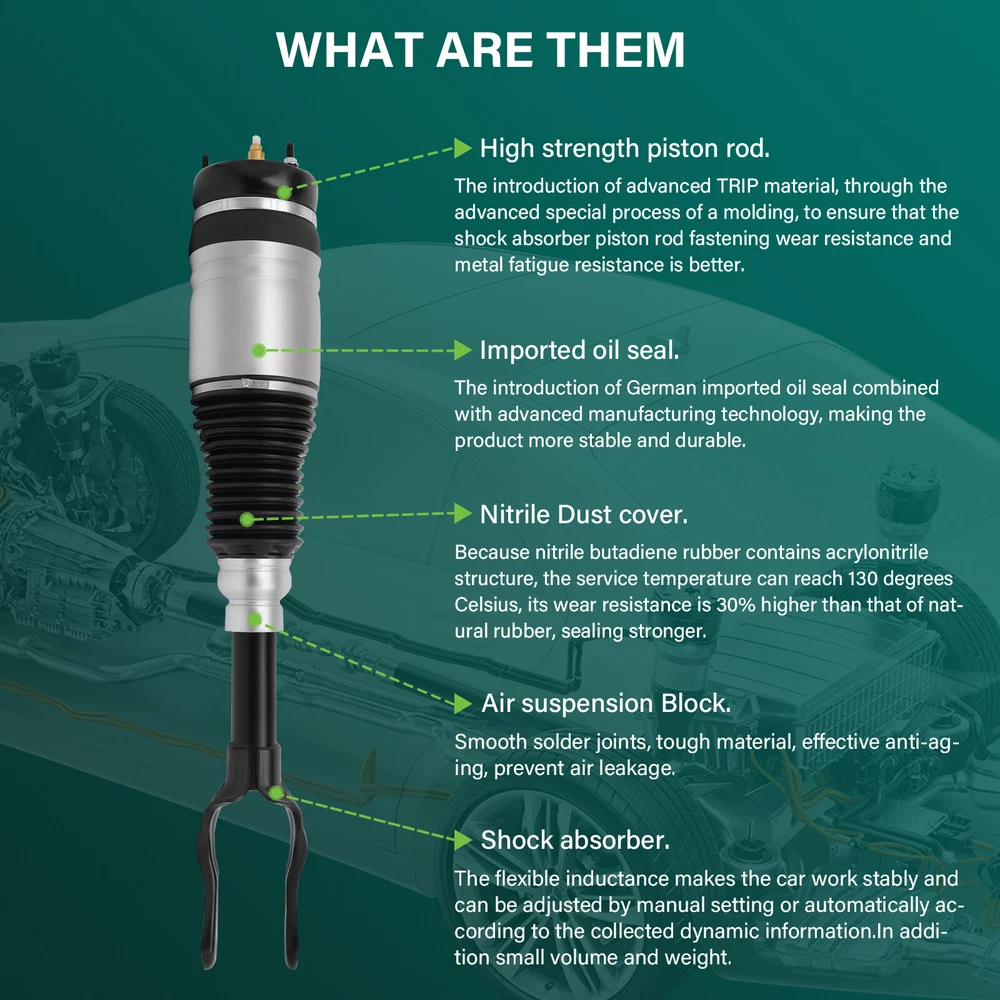 WHAT ARE THEM

High strength piston rod.

The introduction of advanced TRIP material, through the advanced special process of a molding, to ensure that the shock absorber piston rod fastening wear resistance and metal fatigue resistance is better.

Imported oil seal.

The introduction of German imported oil seal combined with advanced manufacturing technology, making the product more stable and durable.

Nitrile Dust cover.

Because nitrile butadiene rubber contains acrylonitrile structure, the service temperature can reach 130 degrees Celsius, its wear resistance is 30% higher than that of natural rubber, sealing stronger.

Air suspension Block.

Smooth solder joints, tough material, effective anti-aging, prevent air leakage.

Shock absorber.

The flexible inductance makes the car work stably and can be adjusted by manual setting or automatically according to the collected dynamic information.In addition small volume and weight.