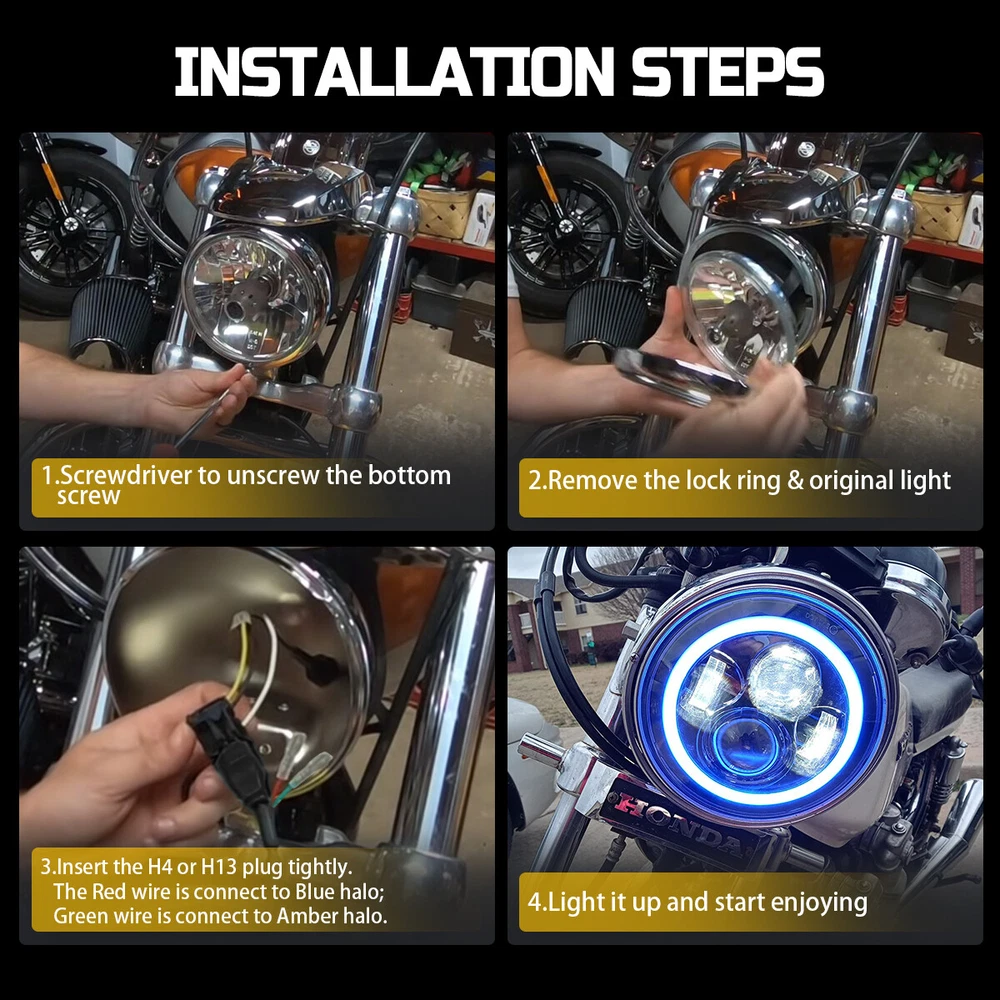 INSTALLATION STEPS

1.Screwdriver to unscrew the bottom screw

2.Remove the lock ring & original light

3.Insert the H4 or H13 plug tightly.
The Red wire is connect to Blue halo;
Green wire is connect to Amber halo.

HONDA

4.Light it up and start enjoying