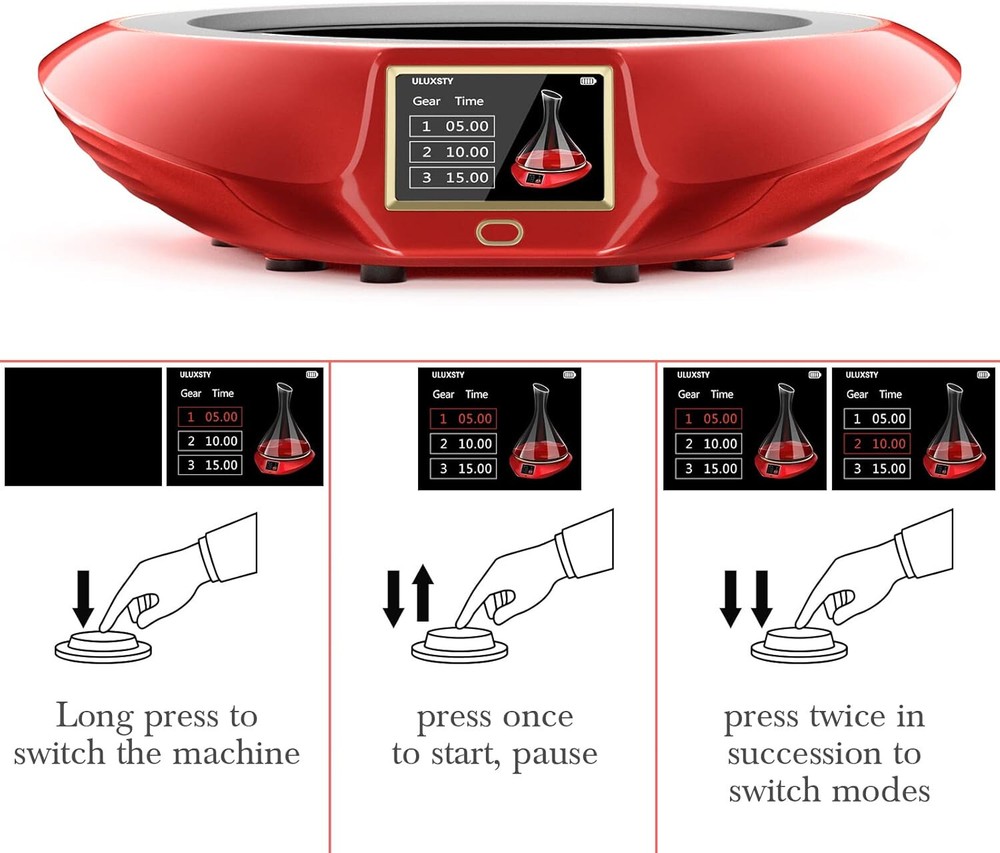 ULUXSTY
Gear Time
1 05.00
2 10.00
3 15.00

ULUXSTY
Gear Time
1 05.00
2 10.00
3 15.00

Long press to switch the machine

ULUXSTY
Gear Time
1 05.00
2 10.00
3 15.00

press once to start, pause

ULUXSTY
Gear Time
1 05.00
2 10.00
3 15.00

ULUXSTY
Gear Time
1 05.00
2 10.00
3 15.00

press twice in succession to switch modes