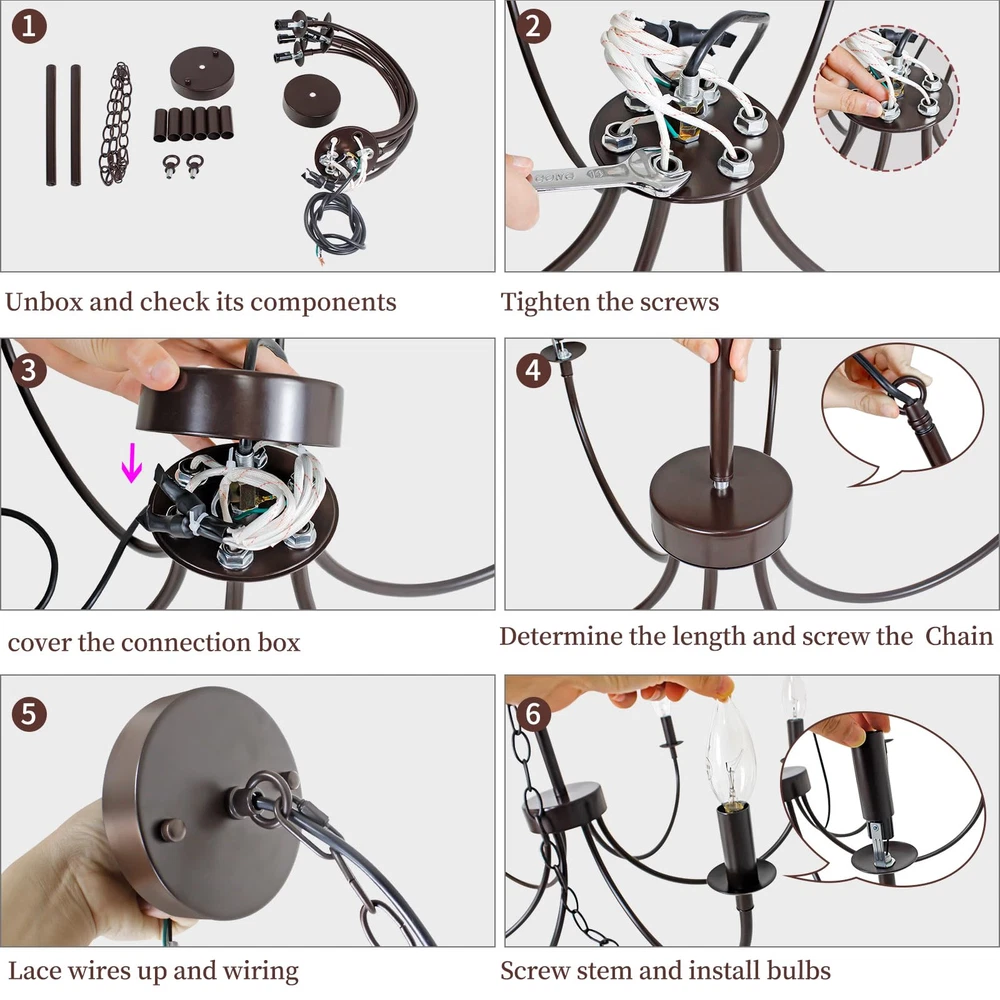 1

Unbox and check its components

2

Tighten the screws

3

cover the connection box

4

Determine the length and screw the Chain

5

Lace wires up and wiring

6

Screw stem and install bulbs