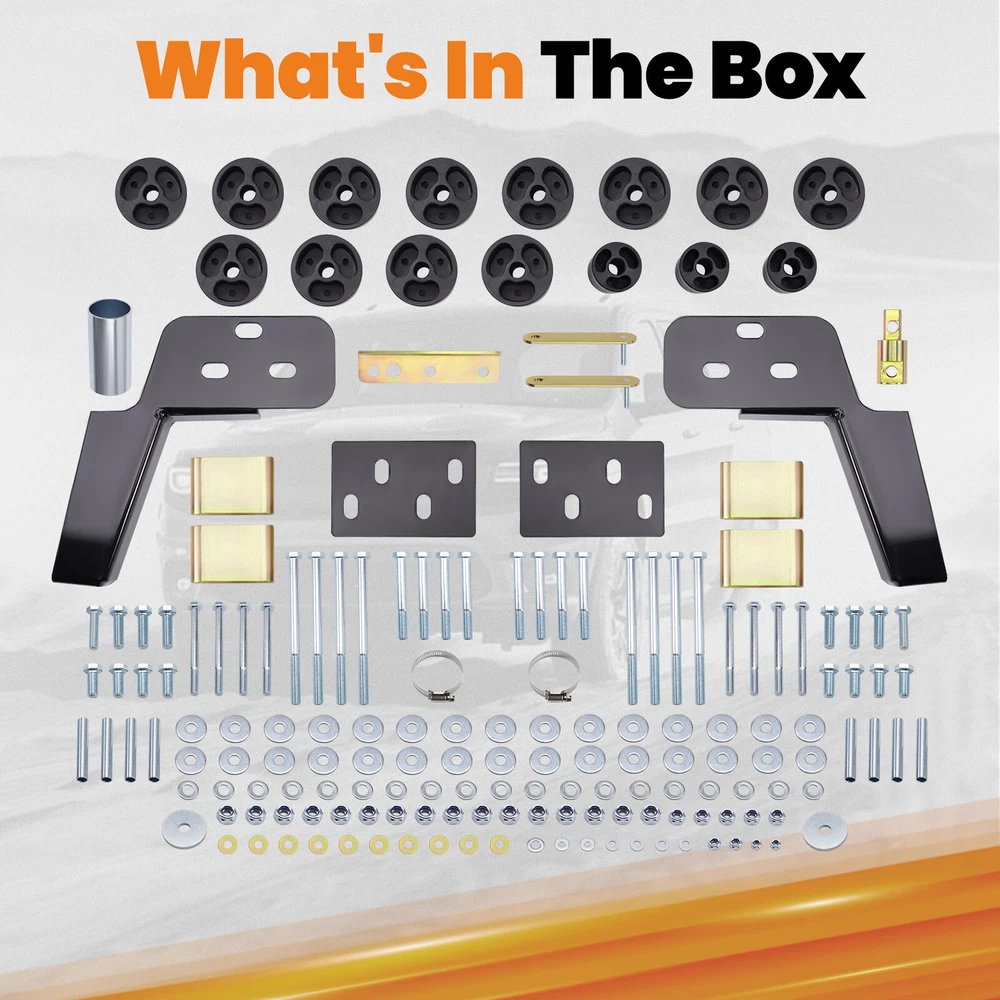 What's In The Box