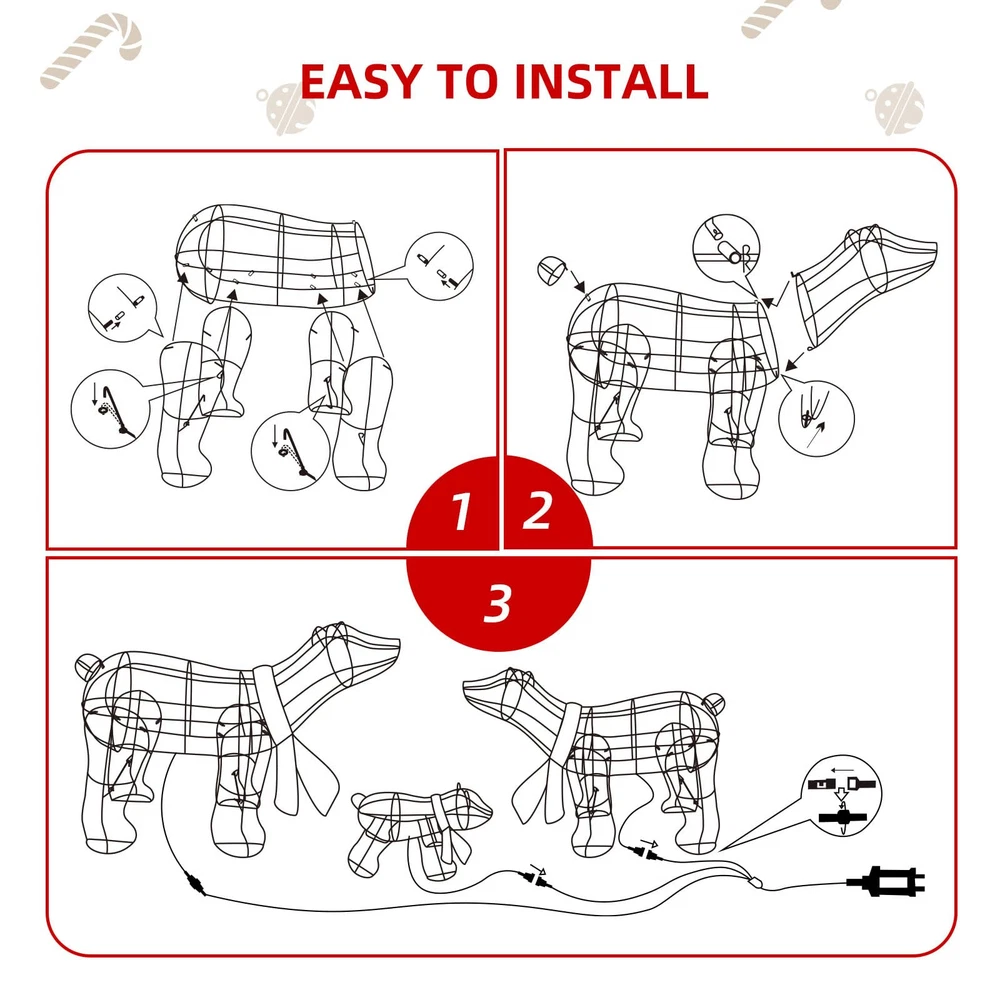 EASY TO INSTALL

1

2

3