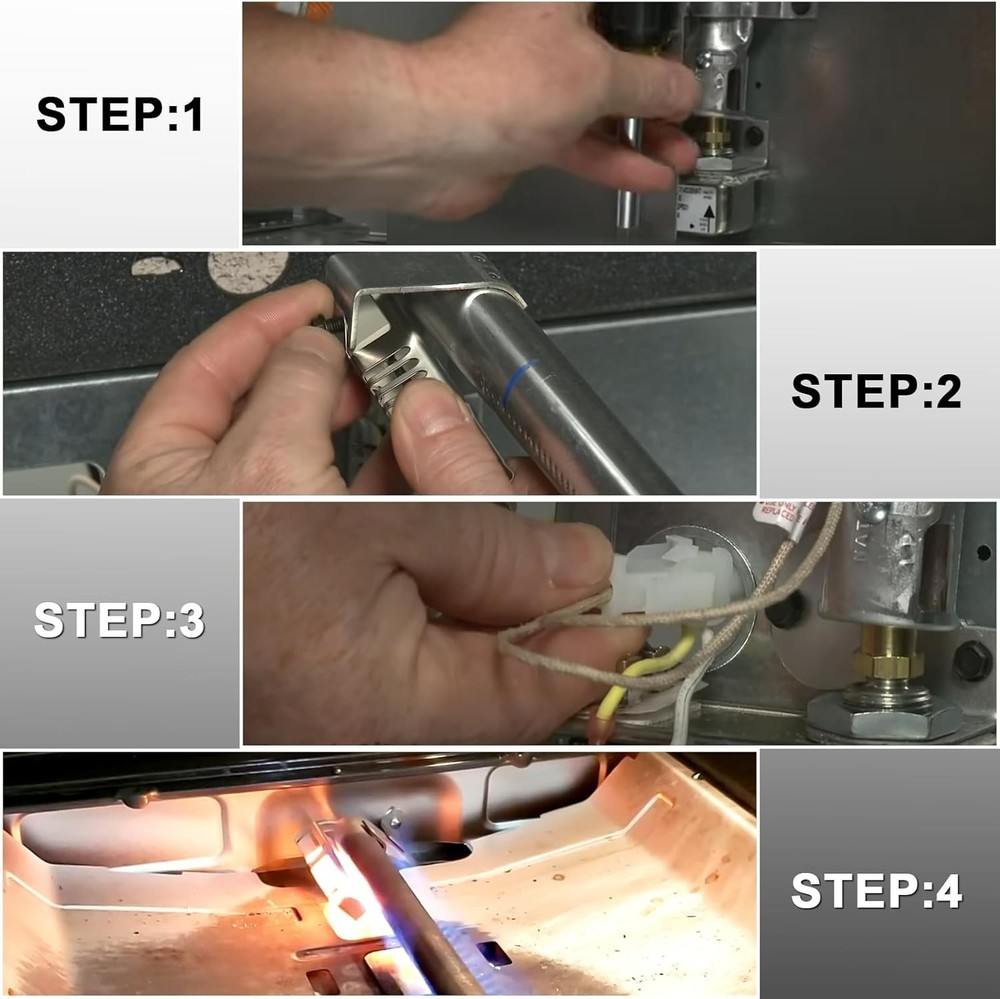 STEP:1

STEP:2

STEP:3

STEP:4