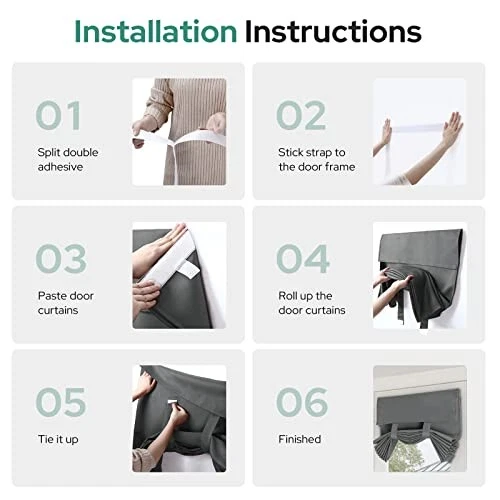 Installation Instructions

01
Split double adhesive

02
Stick strap to the door frame

03
Paste door curtains

04
Roll up the door curtains

05
Tie it up

06
Finished