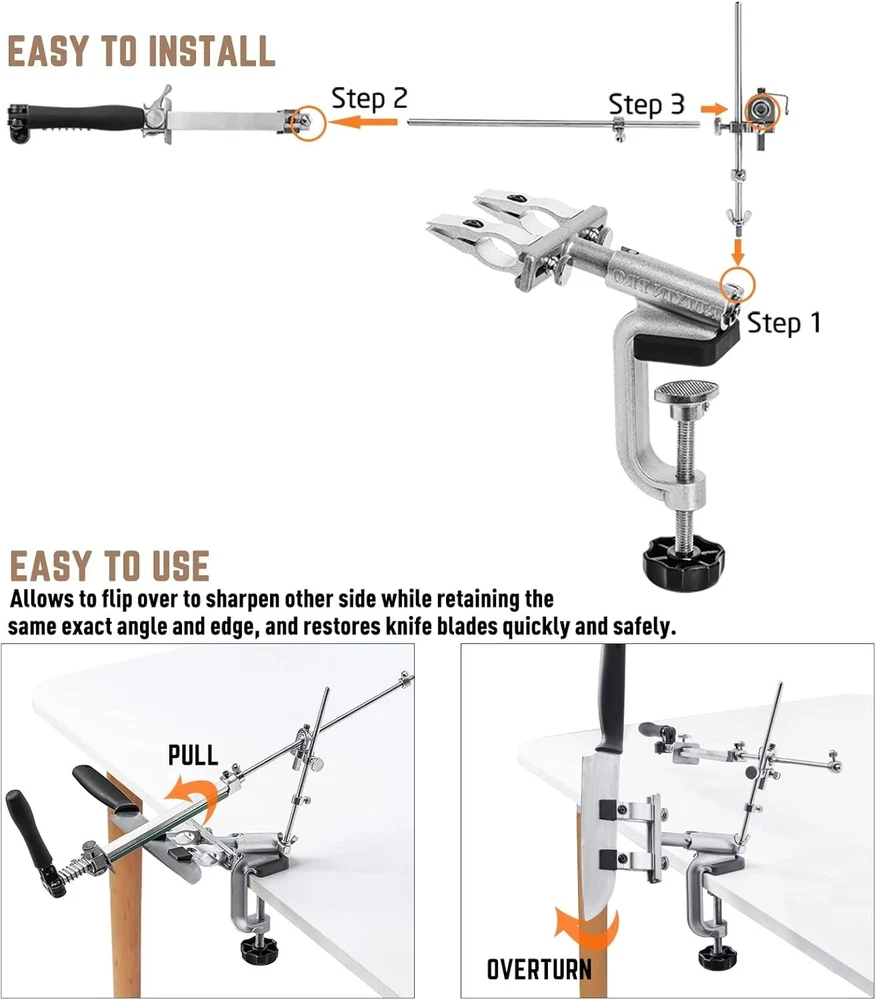 EASY TO INSTALL

Step 2

Step 3

Step 1

EASY TO USE

Allows to flip over to sharpen other side while retaining the same exact angle and edge, and restores knife blades quickly and safely.

PULL

OVERTURN