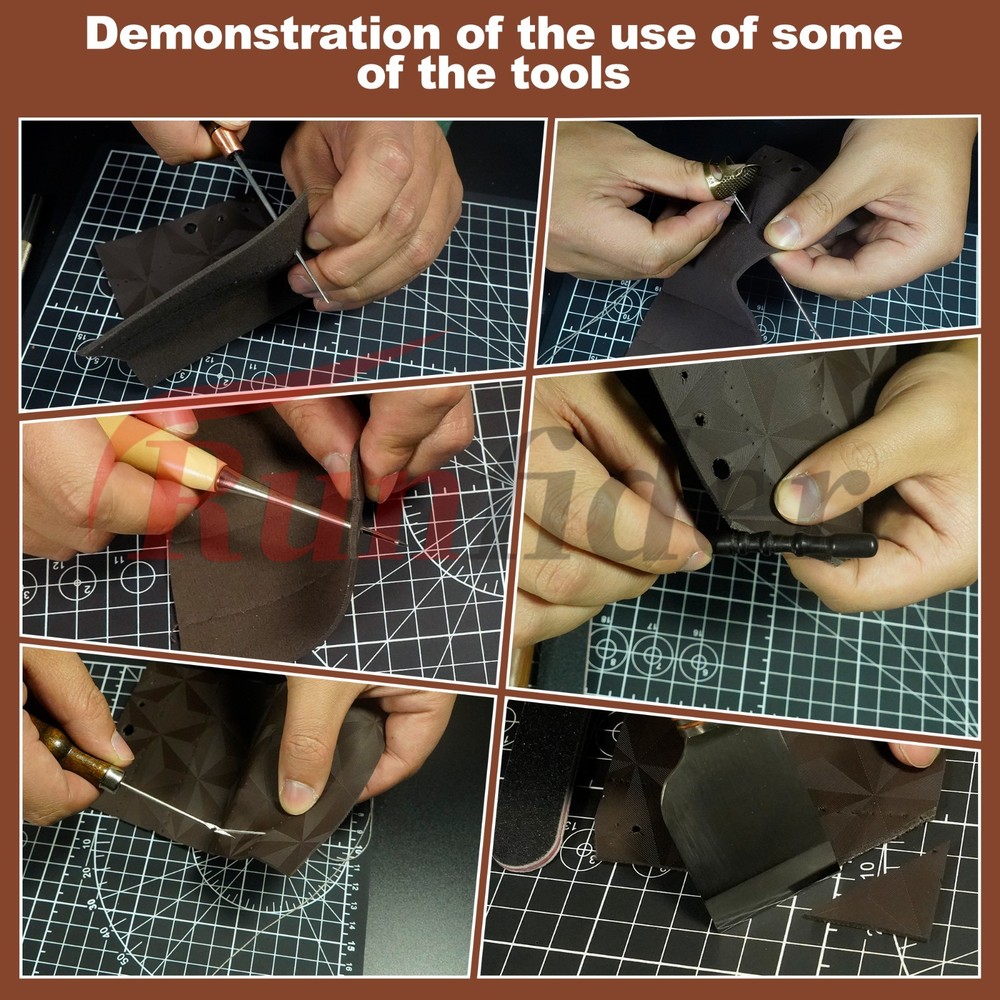 Demonstration of the use of some of the tools

Runfider