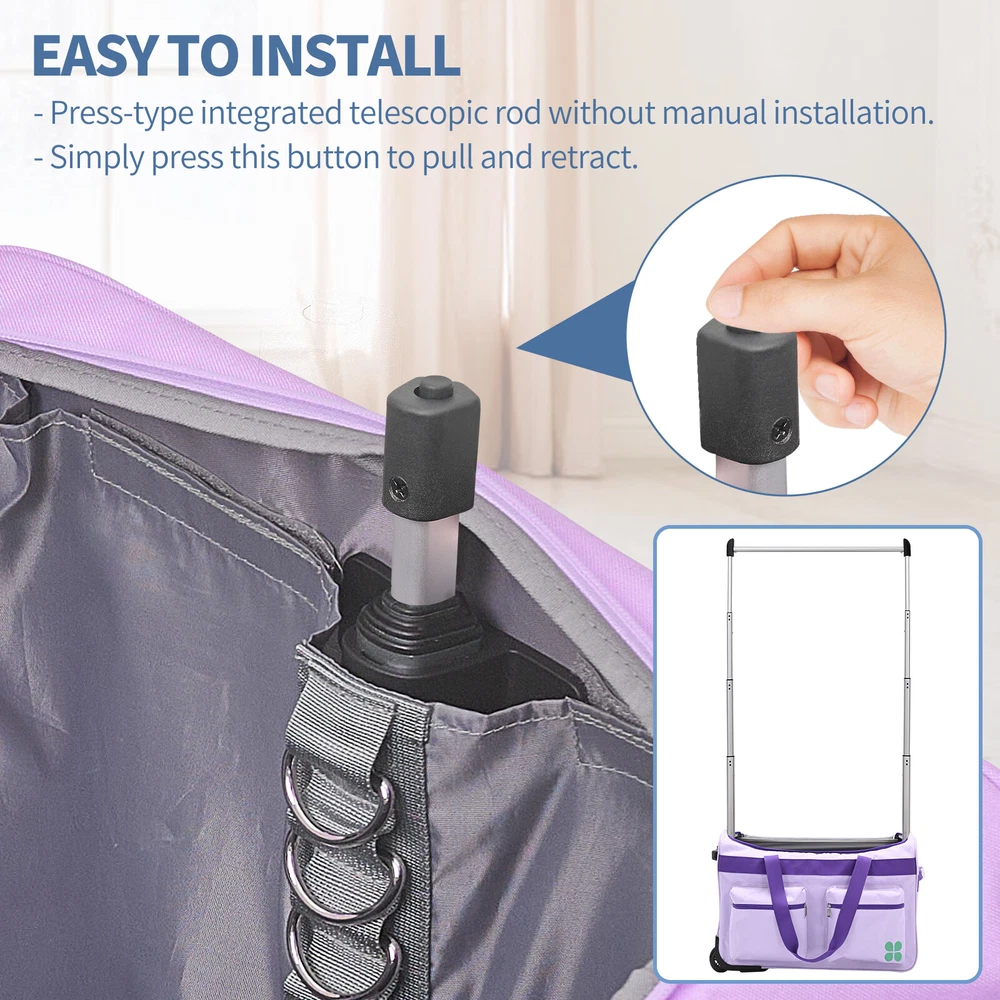 EASY TO INSTALL
- Press-type integrated telescopic rod without manual installation.
- Simply press this button to pull and retract.