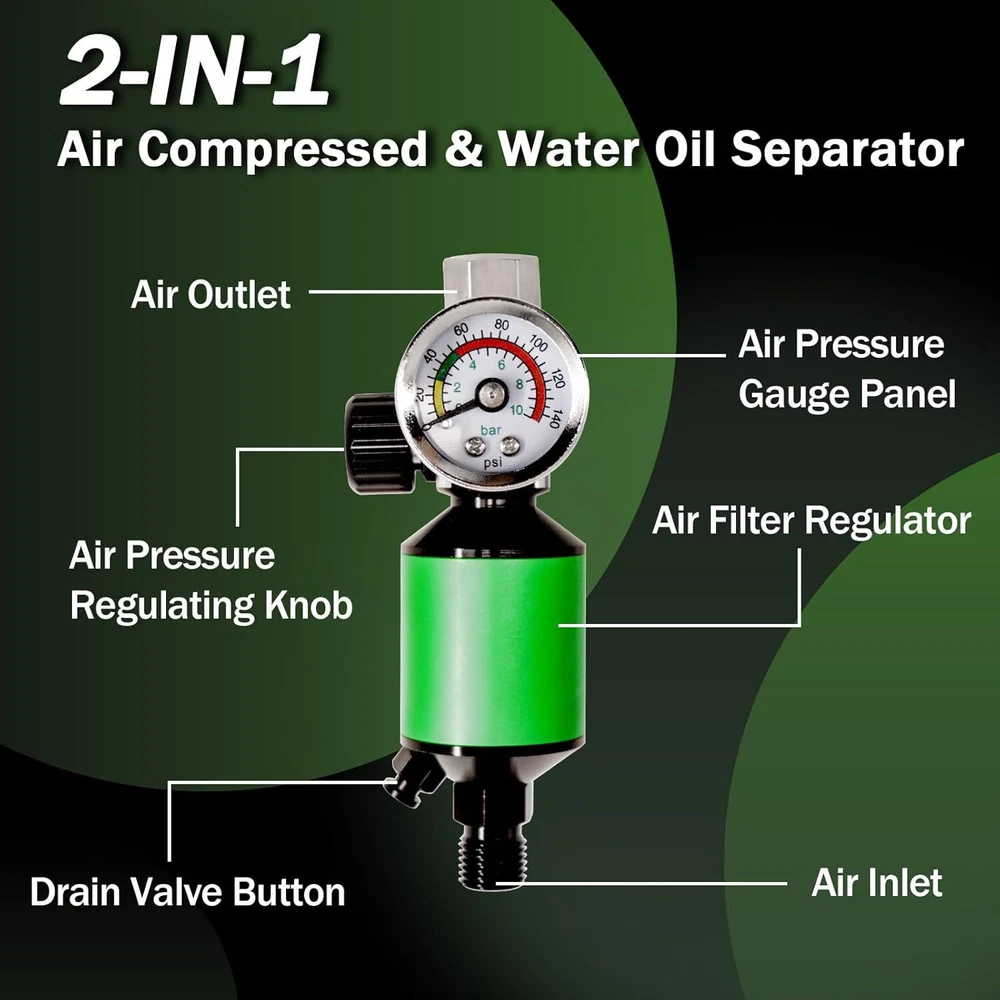 2-IN-1
Air Compressed & Water Oil Separator

Air Outlet

Air Pressure Gauge Panel

20 40 60 80 100 120 140
2 4 6 8 10
bar
psi

Air Pressure Regulating Knob

Air Filter Regulator

Drain Valve Button

Air Inlet