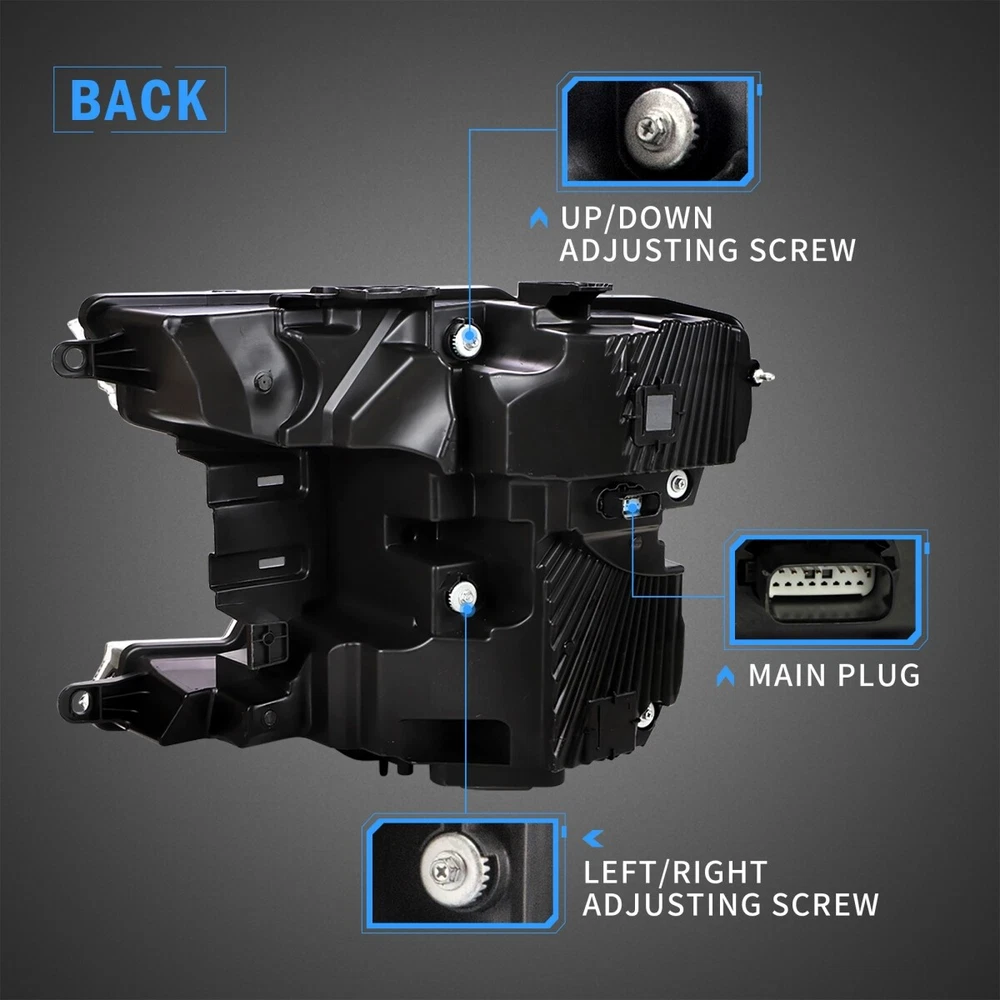 BACK

UP/DOWN
ADJUSTING SCREW

MAIN PLUG

LEFT/RIGHT
ADJUSTING SCREW