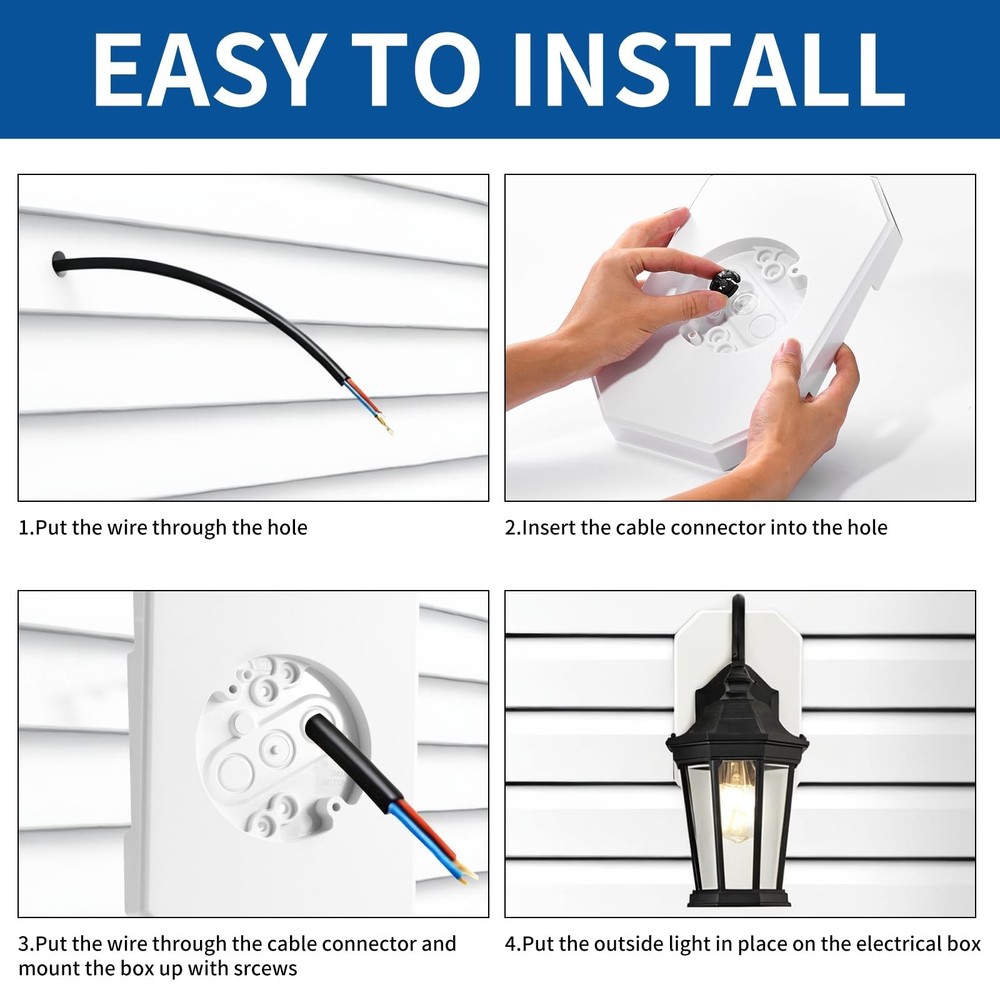 EASY TO INSTALL

1.Put the wire through the hole

2.Insert the cable connector into the hole

3.Put the wire through the cable connector and mount the box up with srcews

4.Put the outside light in place on the electrical box