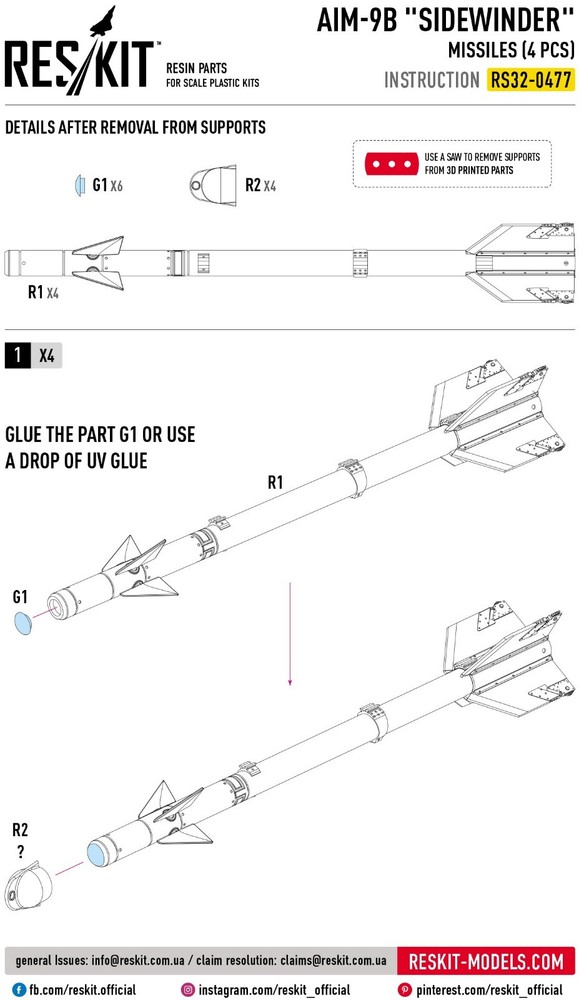 RES/KIT
RESIN PARTS
FOR SCALE PLASTIC KITS

AIM-9B "SIDEWINDER"
MISSILES (4 PCS)
INSTRUCTION RS32-0477

DETAILS AFTER REMOVAL FROM SUPPORTS

USE A SAW TO REMOVE SUPPORTS FROM 3D PRINTED PARTS

G1 X6
R2 X4
R1 X4

1 X4

GLUE THE PART G1 OR USE A DROP OF UV GLUE

R1
G1
R2
?

general Issues: info@reskit.com.ua / claim resolution: claims@reskit.com.ua
RESKIT-MODELS.COM
fb.com/reskit.official
instagram.com/reskit_official
pinterest.com/reskit_official