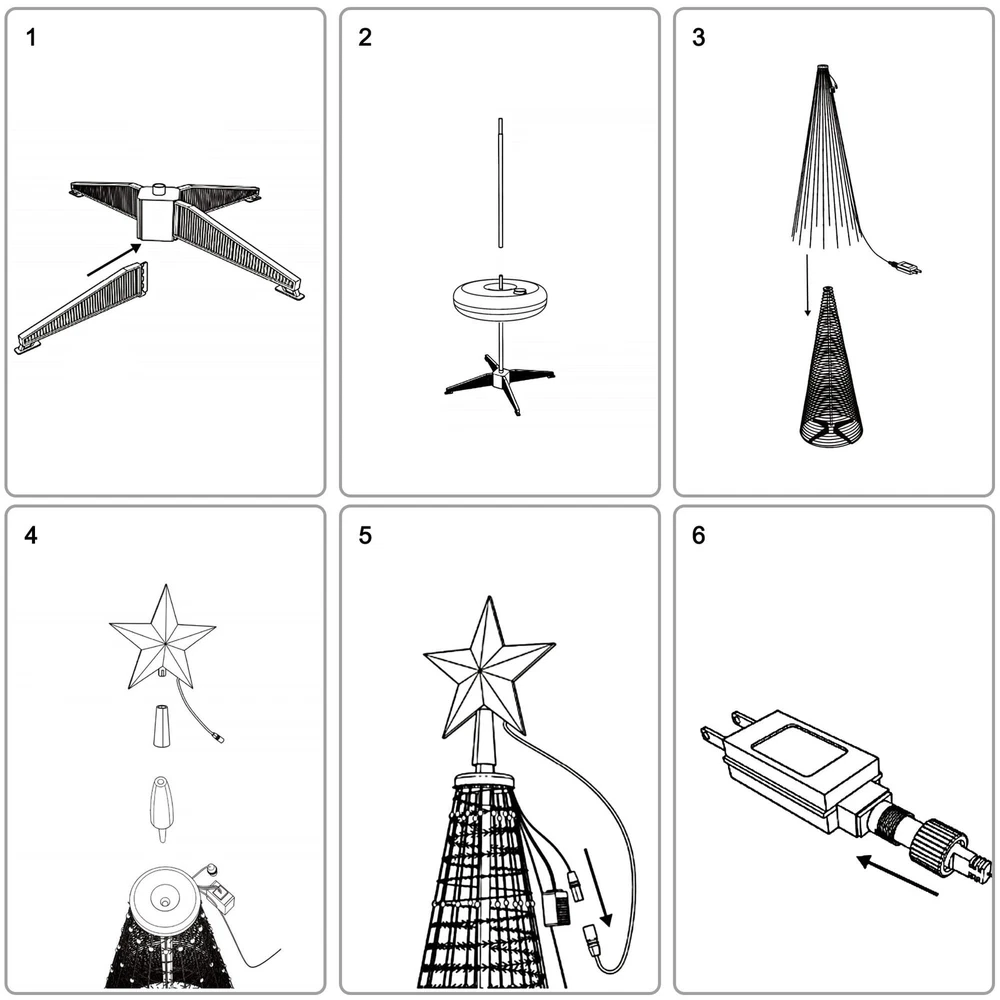 1

2

3

4

5

6