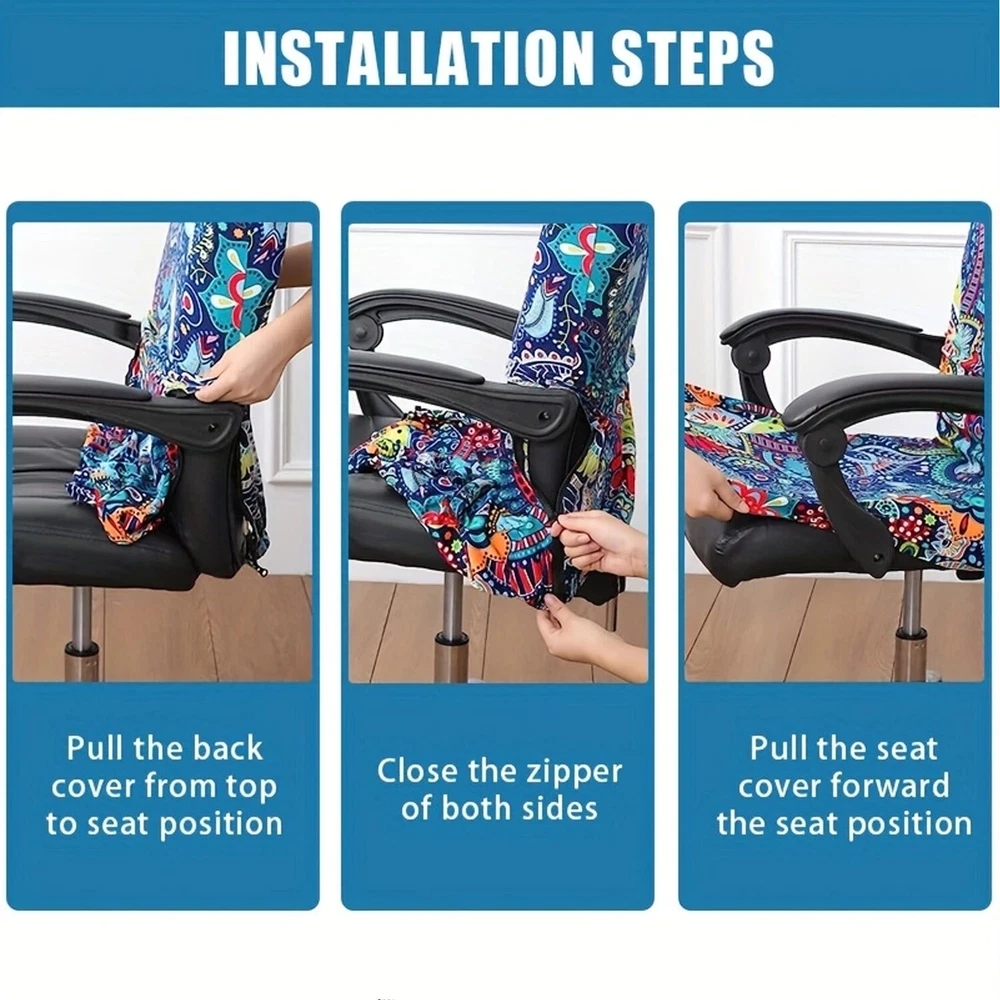 INSTALLATION STEPS

Pull the back cover from top to seat position

Close the zipper of both sides

Pull the seat cover forward the seat position