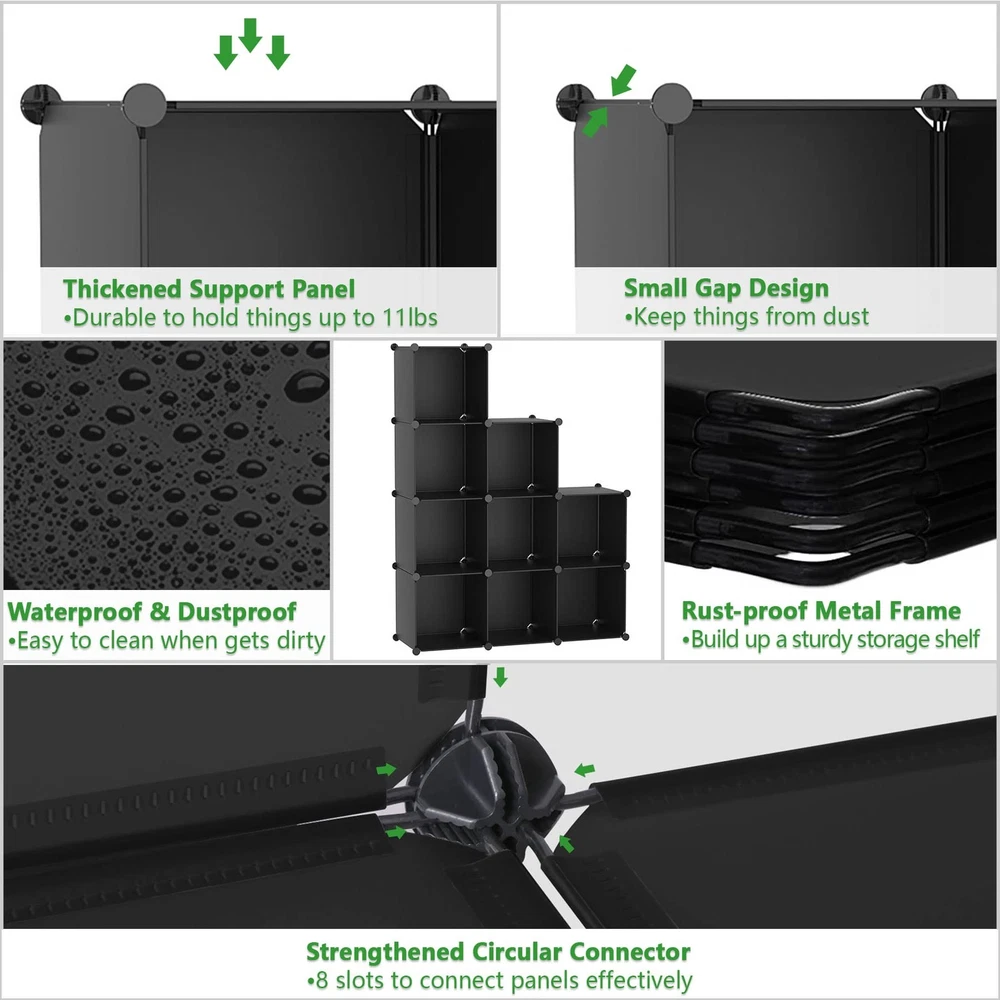 Thickened Support Panel
•Durable to hold things up to 11lbs

Small Gap Design
•Keep things from dust

Waterproof & Dustproof
•Easy to clean when gets dirty

Rust-proof Metal Frame
•Build up a sturdy storage shelf

Strengthened Circular Connector
•8 slots to connect panels effectively