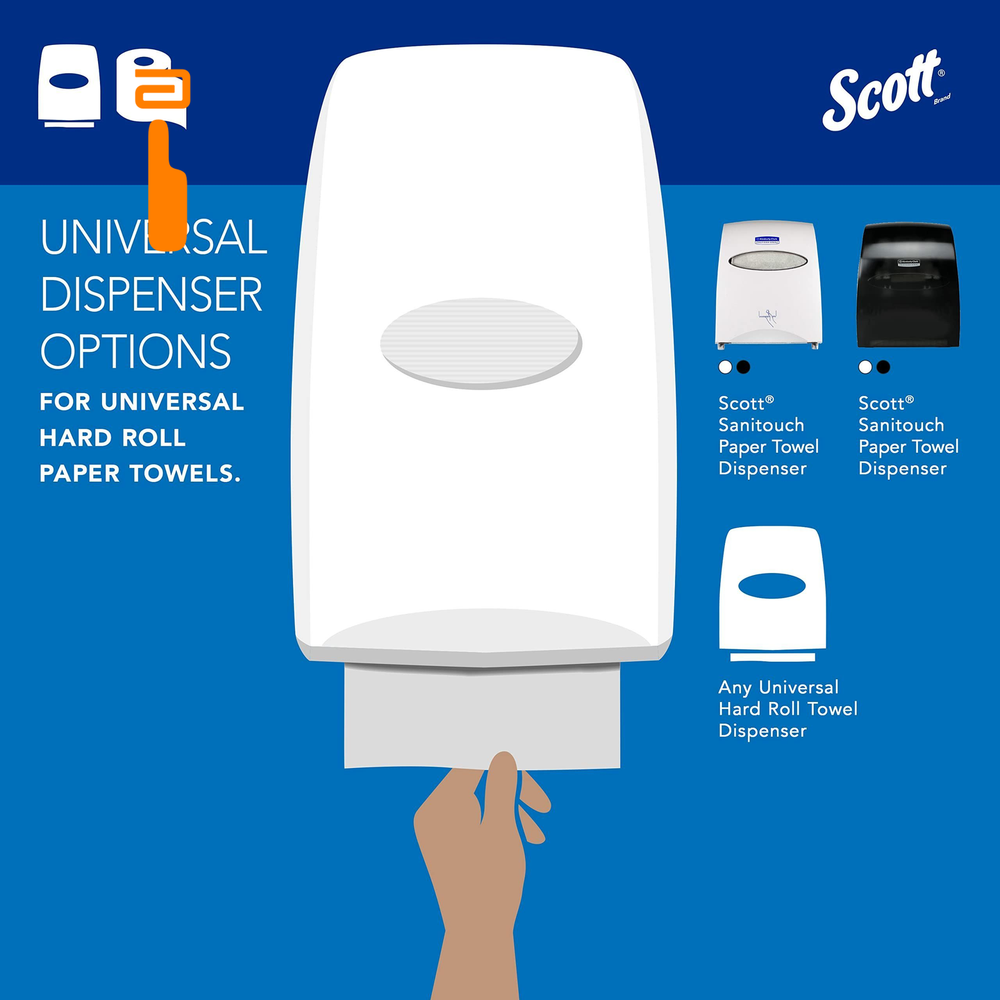 Scott® Brand

UNIVERSAL DISPENSER OPTIONS

FOR UNIVERSAL HARD ROLL PAPER TOWELS.

Scott® Sanitouch Paper Towel Dispenser

Scott® Sanitouch Paper Towel Dispenser

Any Universal Hard Roll Towel Dispenser