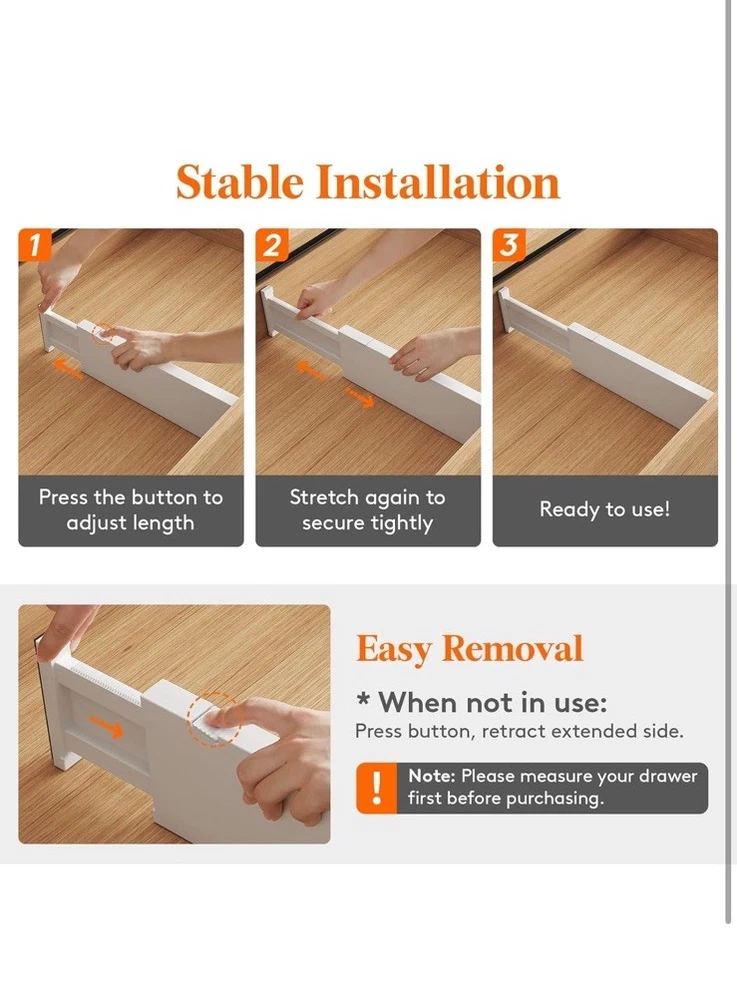 Stable Installation

1

Press the button to adjust length

2

Stretch again to secure tightly

3

Ready to use!

Easy Removal

* When not in use:
Press button, retract extended side.

!

Note: Please measure your drawer first before purchasing.