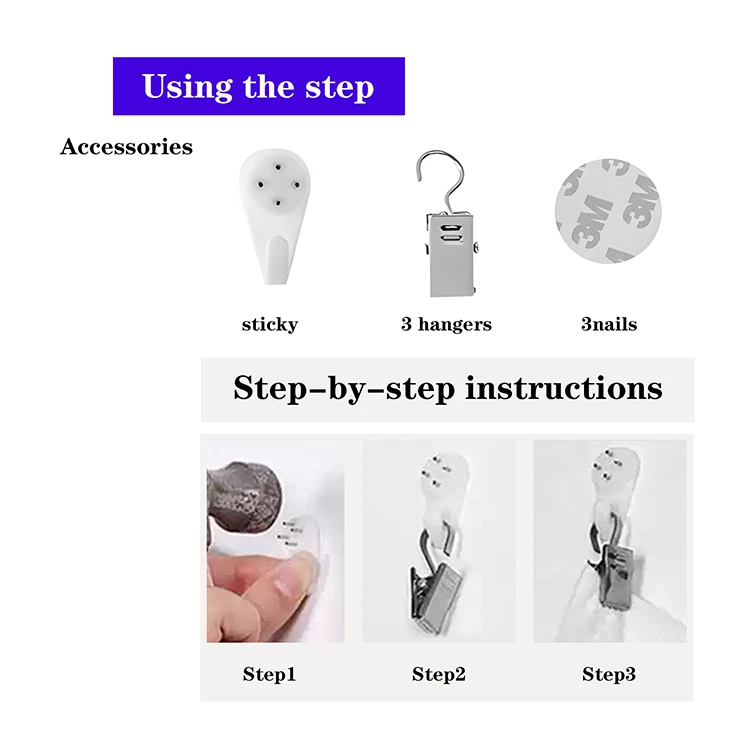 Using the step

Accessories

3M 3M 3M

sticky

3 hangers

3nails

Step–by–step instructions

Step1

Step2

Step3