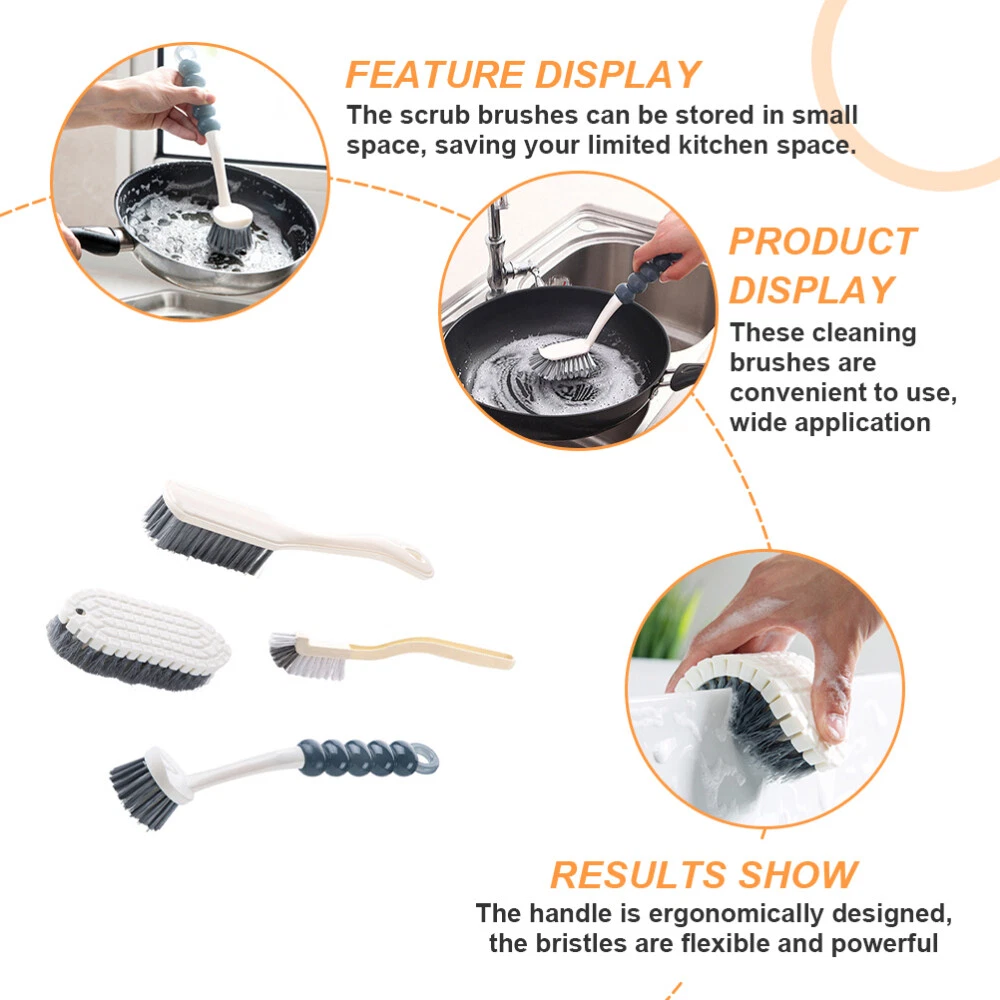 FEATURE DISPLAY
The scrub brushes can be stored in small space, saving your limited kitchen space.

PRODUCT DISPLAY
These cleaning brushes are convenient to use, wide application

RESULTS SHOW
The handle is ergonomically designed, the bristles are flexible and powerful