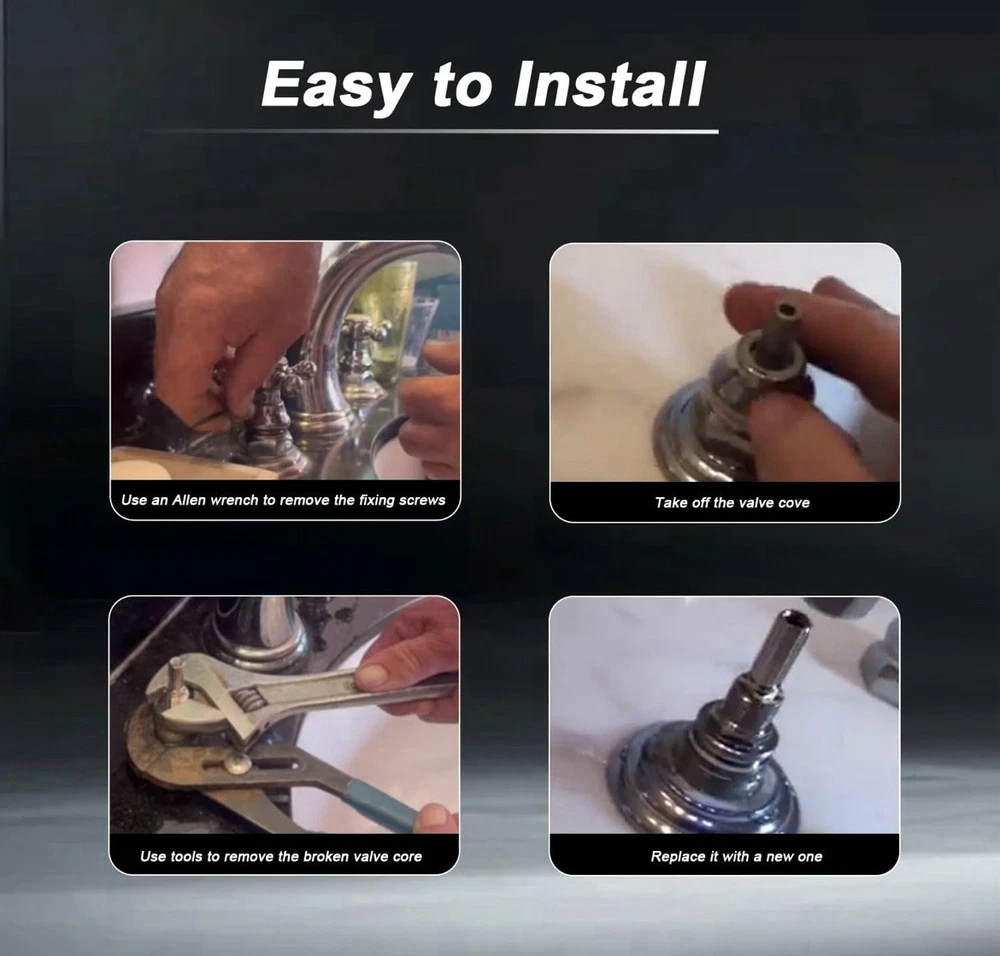 Easy to Install

Use an Allen wrench to remove the fixing screws

Take off the valve cove

Use tools to remove the broken valve core

Replace it with a new one