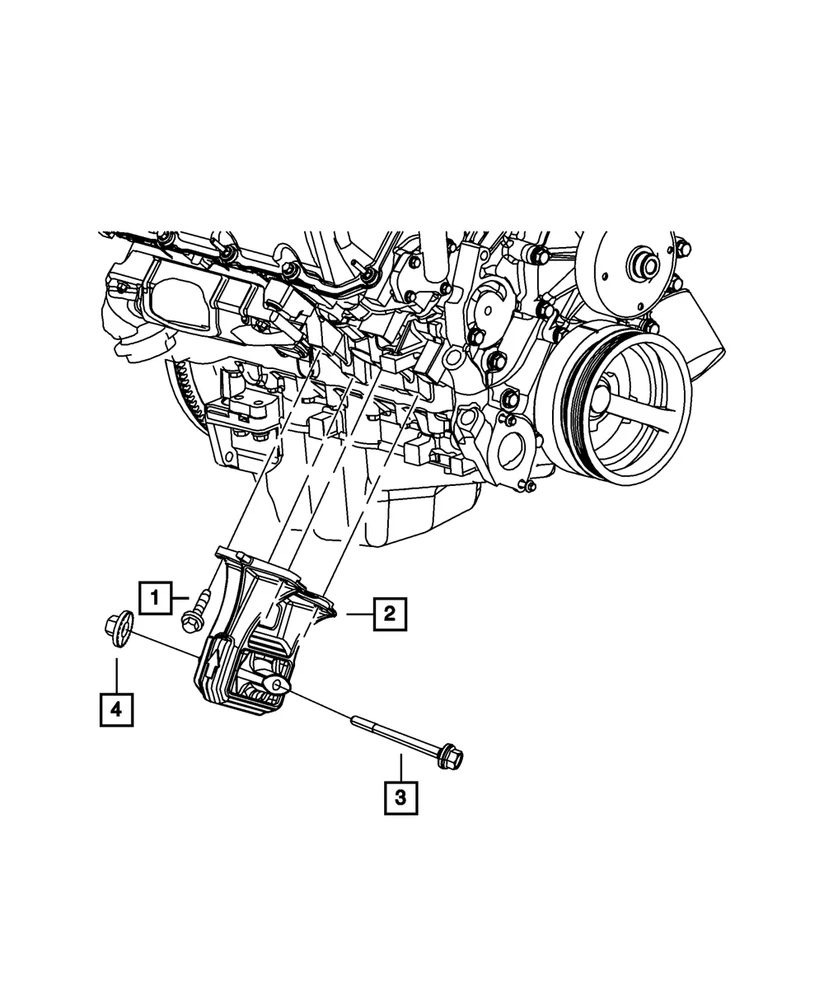 1
2
4
3