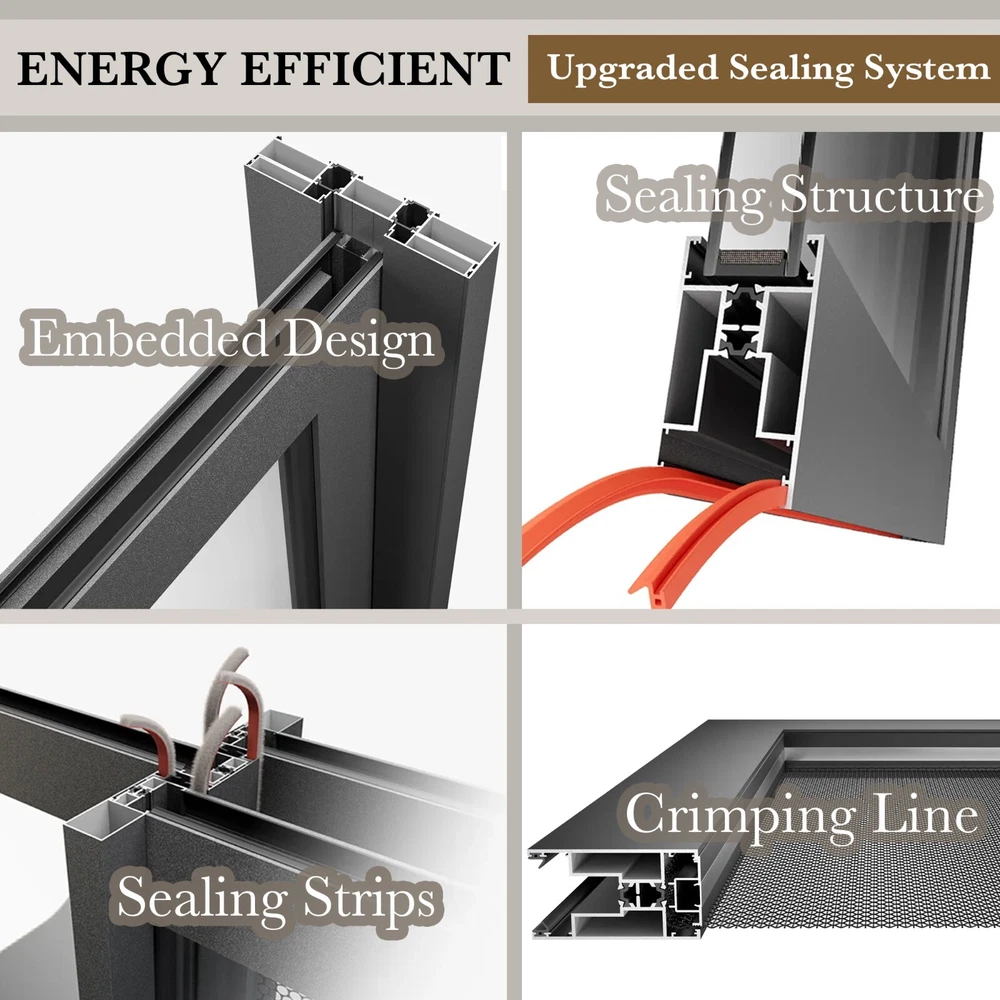 ENERGY EFFICIENT

Upgraded Sealing System

Embedded Design

Sealing Structure

Sealing Strips

Crimping Line