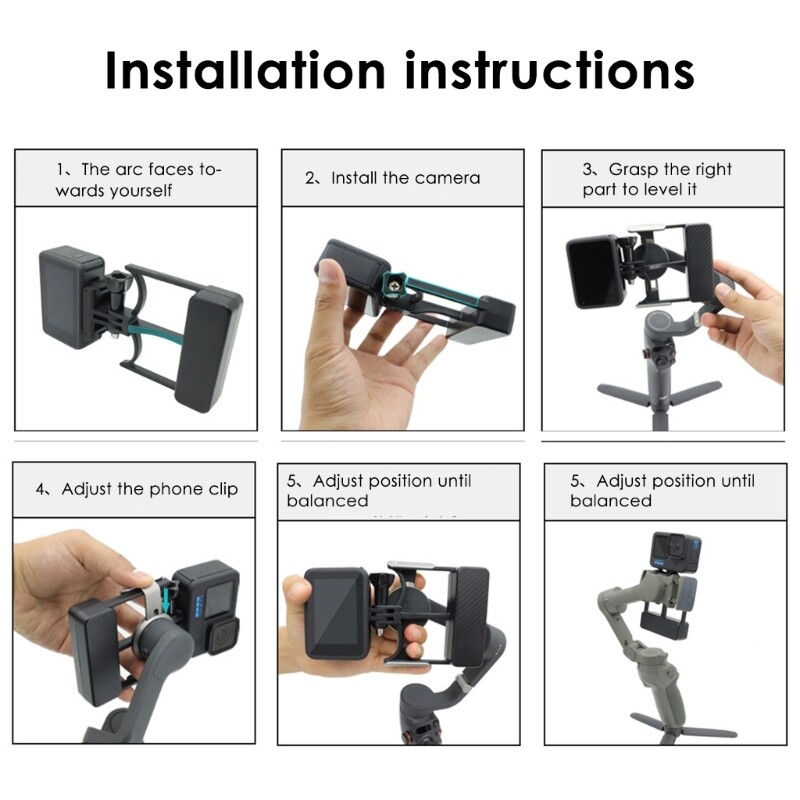 Installation instructions

1、The arc faces towards yourself

2、Install the camera

3、Grasp the right part to level it

4、Adjust the phone clip

5、Adjust position until balanced

5、Adjust position until balanced