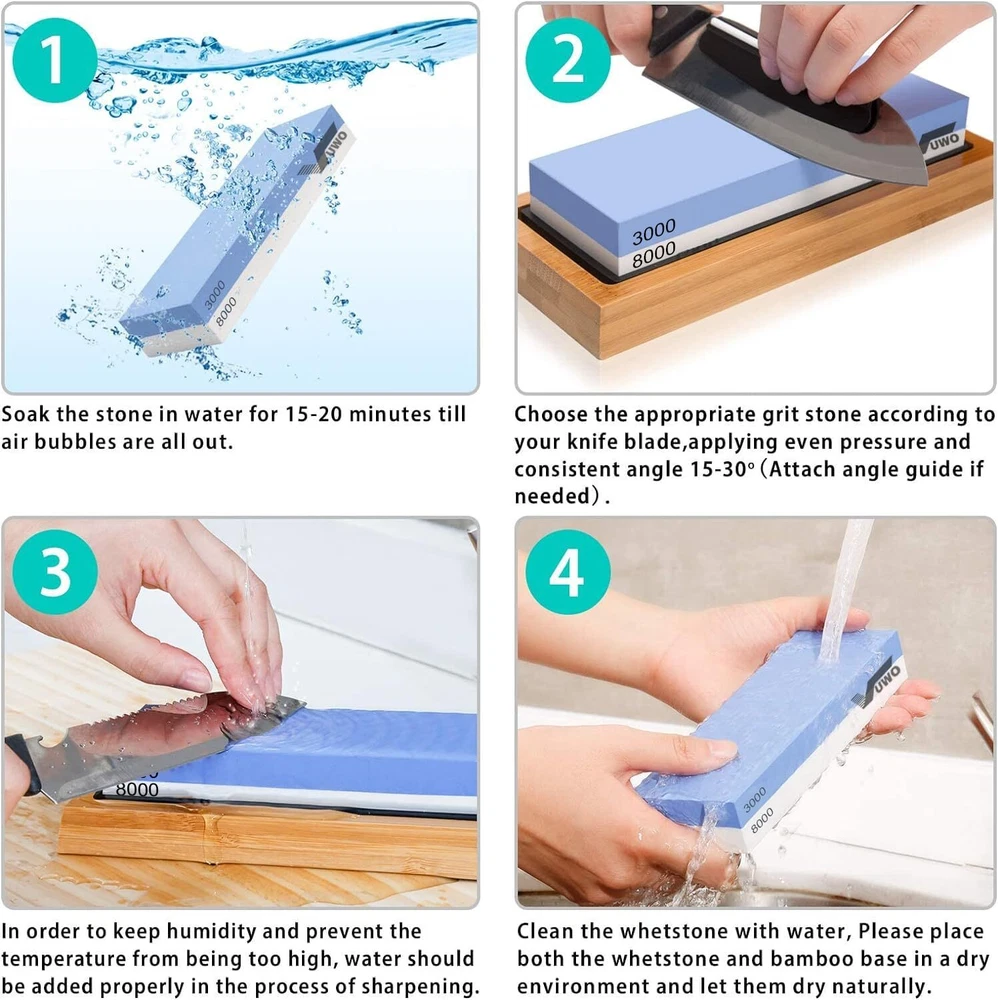 1

UWO

3000

8000

Soak the stone in water for 15-20 minutes till air bubbles are all out.

2

UWO

3000

8000

Choose the appropriate grit stone according to your knife blade,applying even pressure and consistent angle 15-30°（Attach angle guide if needed）.

3

8000

In order to keep humidity and prevent the temperature from being too high, water should be added properly in the process of sharpening.

4

UWO

3000

8000

Clean the whetstone with water, Please place both the whetstone and bamboo base in a dry environment and let them dry naturally.