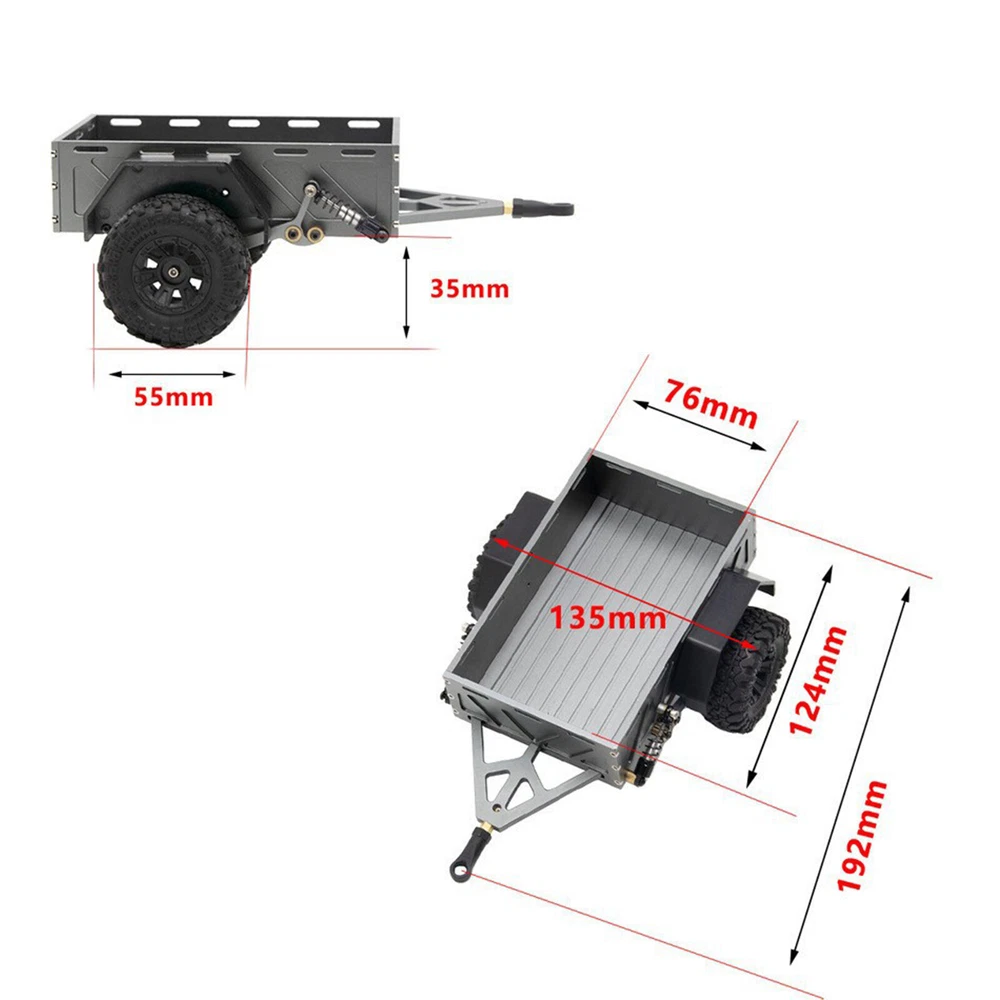 35mm
55mm
76mm
135mm
124mm
192mm