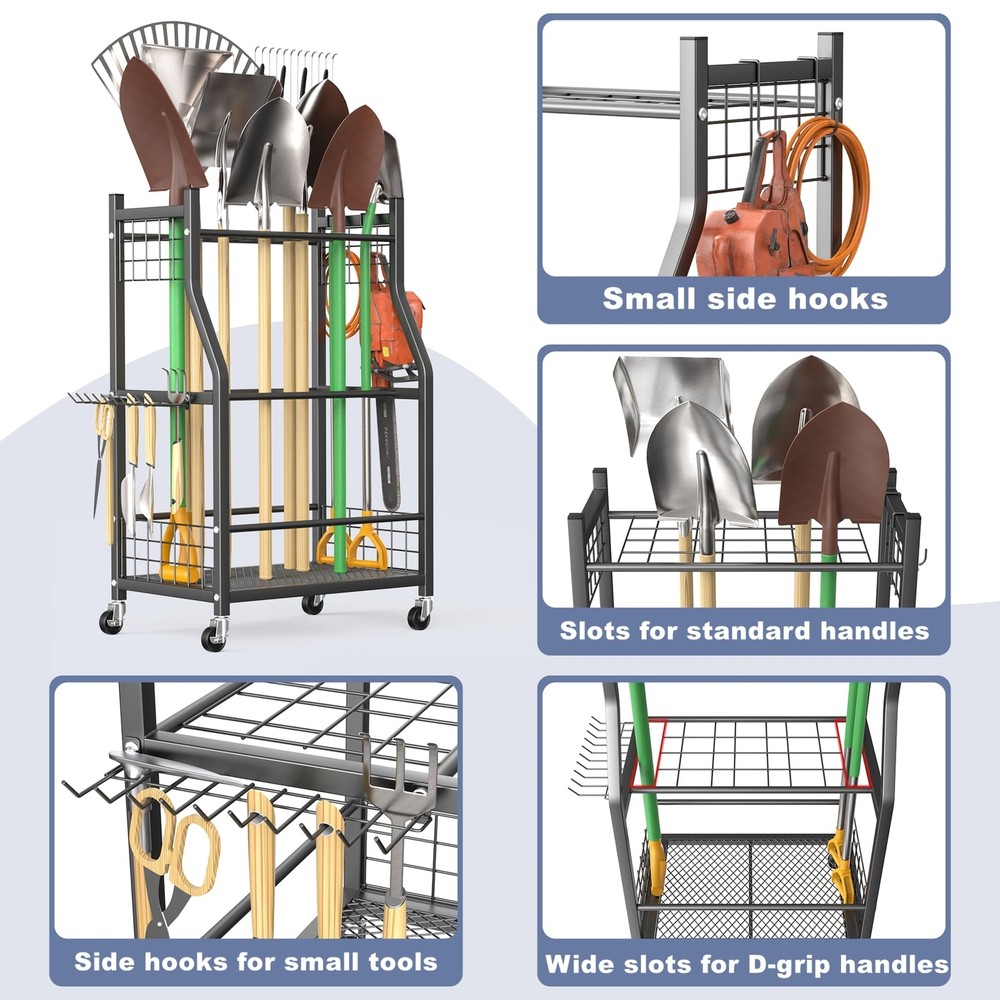 Small side hooks

Slots for standard handles

Side hooks for small tools

Wide slots for D-grip handles