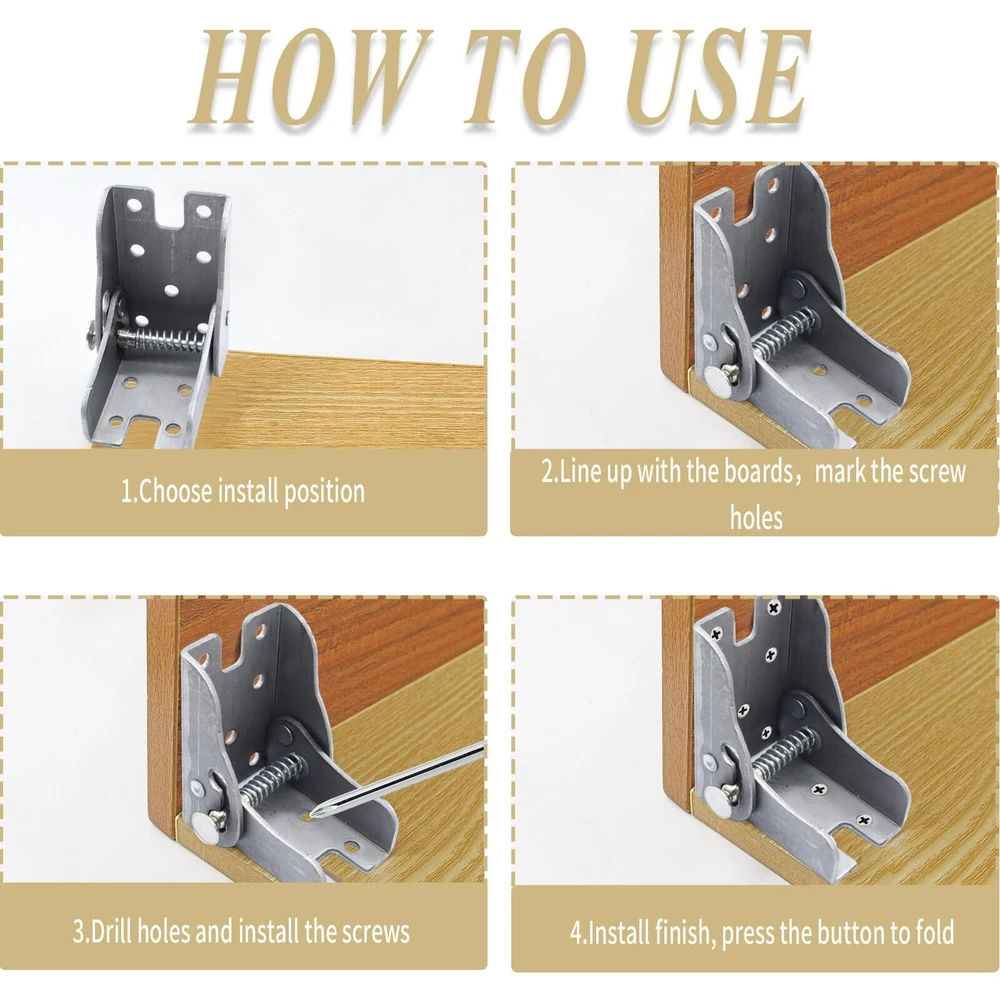 HOW TO USE

1.Choose install position

2.Line up with the boards，mark the screw holes

3.Drill holes and install the screws

4.Install finish, press the button to fold