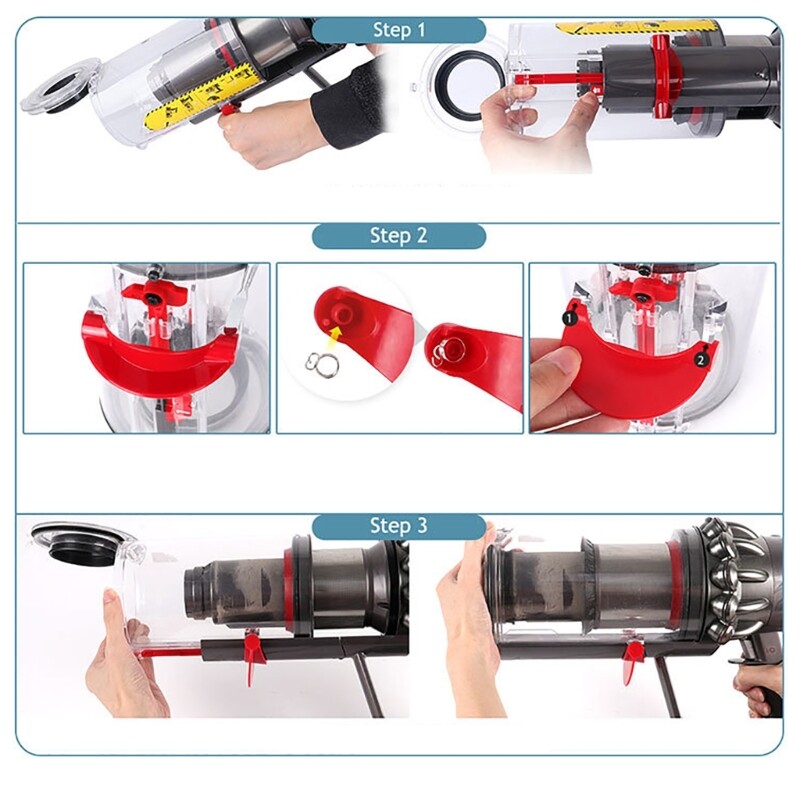 Step 1

Step 2

1

2

Step 3