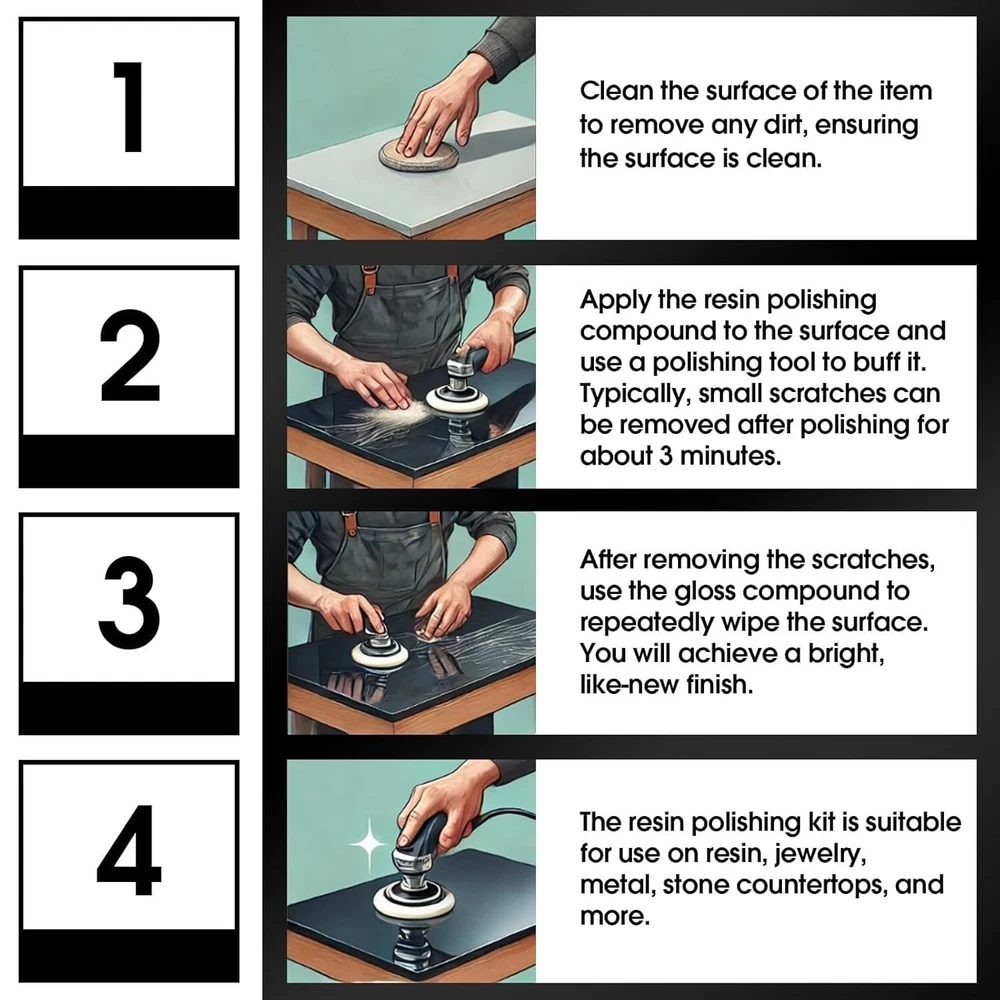 1

Clean the surface of the item to remove any dirt, ensuring the surface is clean.

2

Apply the resin polishing compound to the surface and use a polishing tool to buff it. Typically, small scratches can be removed after polishing for about 3 minutes.

3

After removing the scratches, use the gloss compound to repeatedly wipe the surface. You will achieve a bright, like-new finish.

4

The resin polishing kit is suitable for use on resin, jewelry, metal, stone countertops, and more.