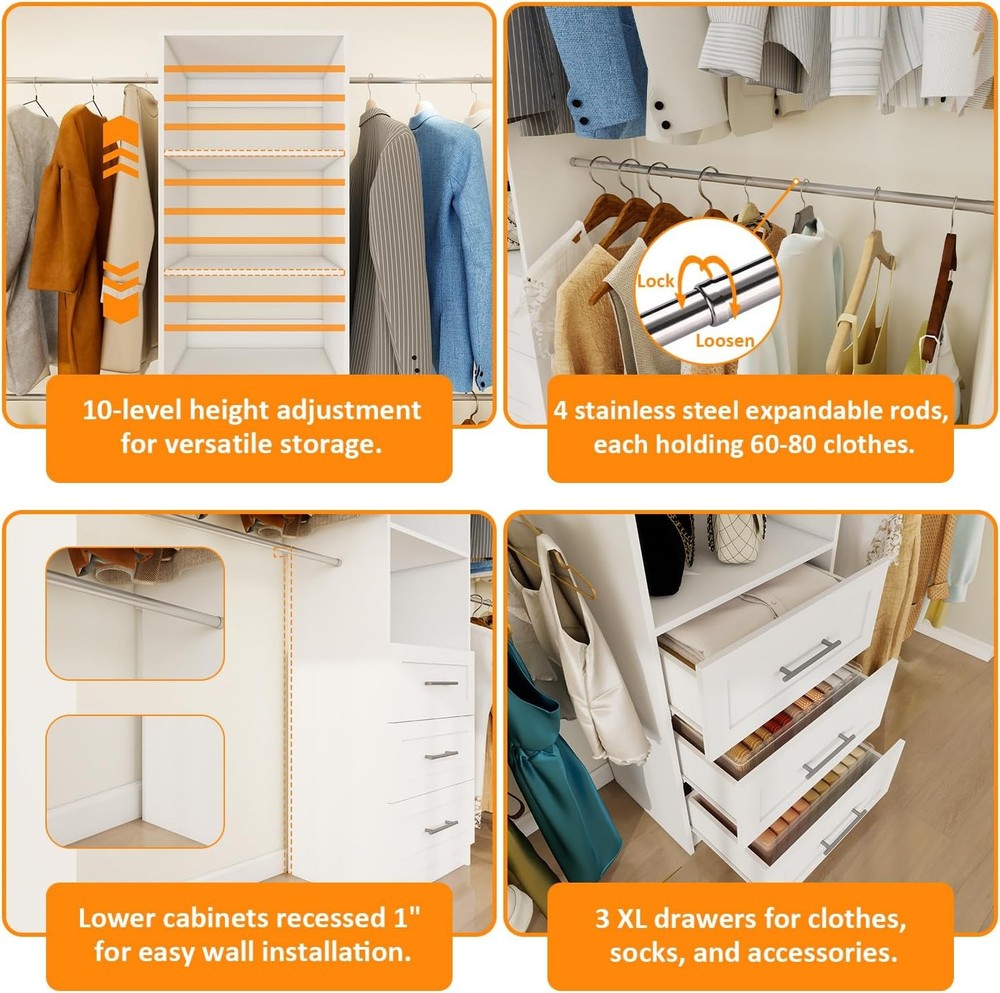 10-level height adjustment for versatile storage.

Lock
Loosen

4 stainless steel expandable rods, each holding 60-80 clothes.

Lower cabinets recessed 1" for easy wall installation.

3 XL drawers for clothes, socks, and accessories.