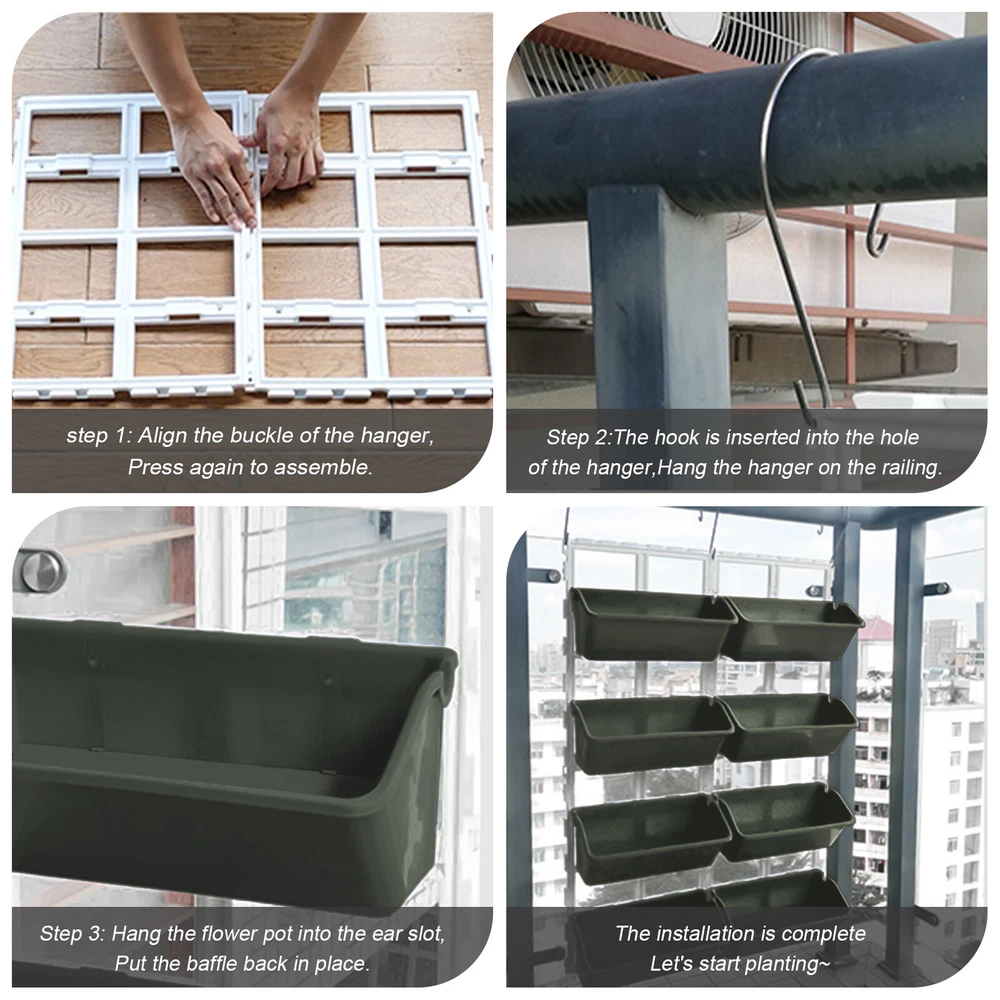 step 1: Align the buckle of the hanger, Press again to assemble.

Step 2:The hook is inserted into the hole of the hanger,Hang the hanger on the railing.

Step 3: Hang the flower pot into the ear slot, Put the baffle back in place.

The installation is complete Let's start planting~